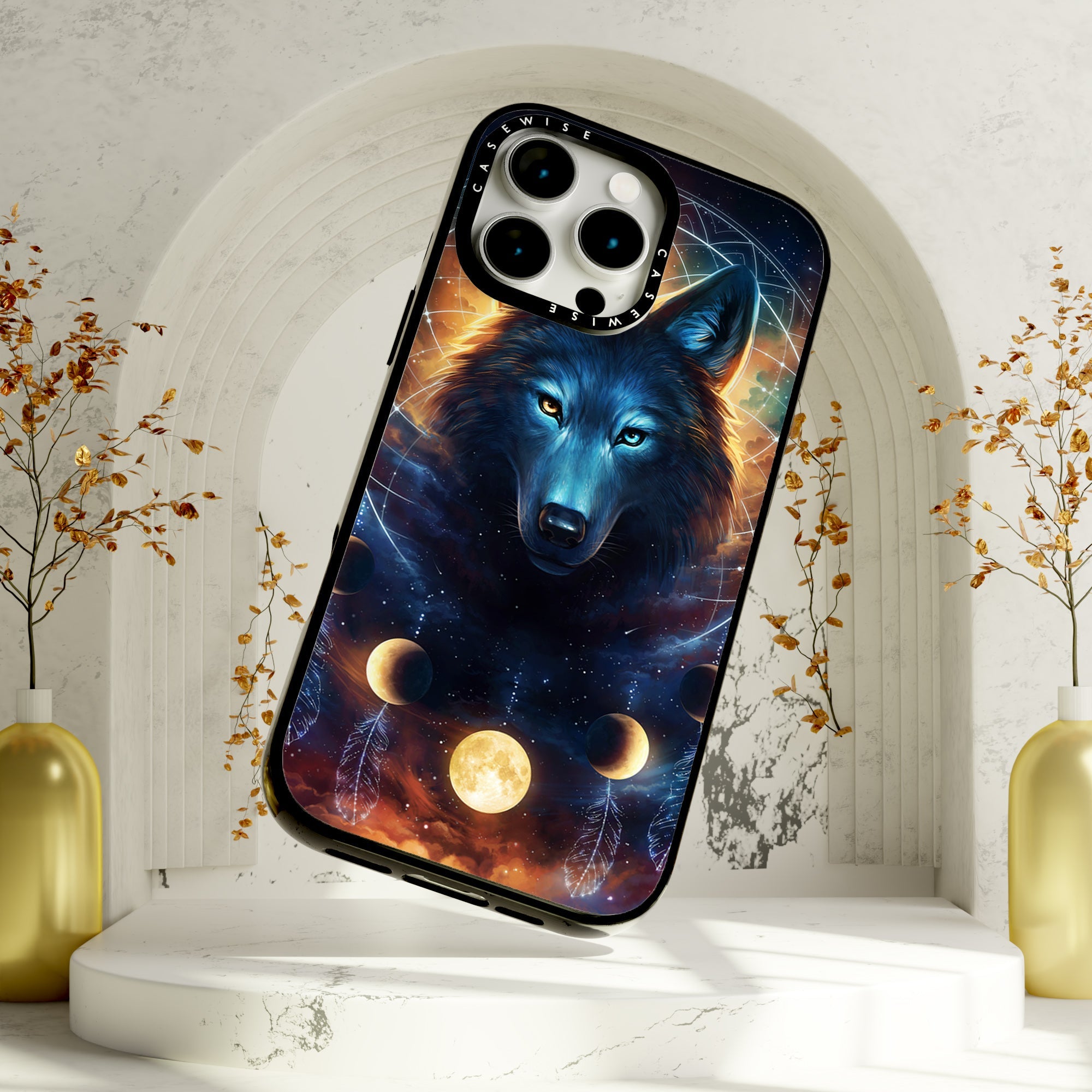 CASEWISE CASEWISE