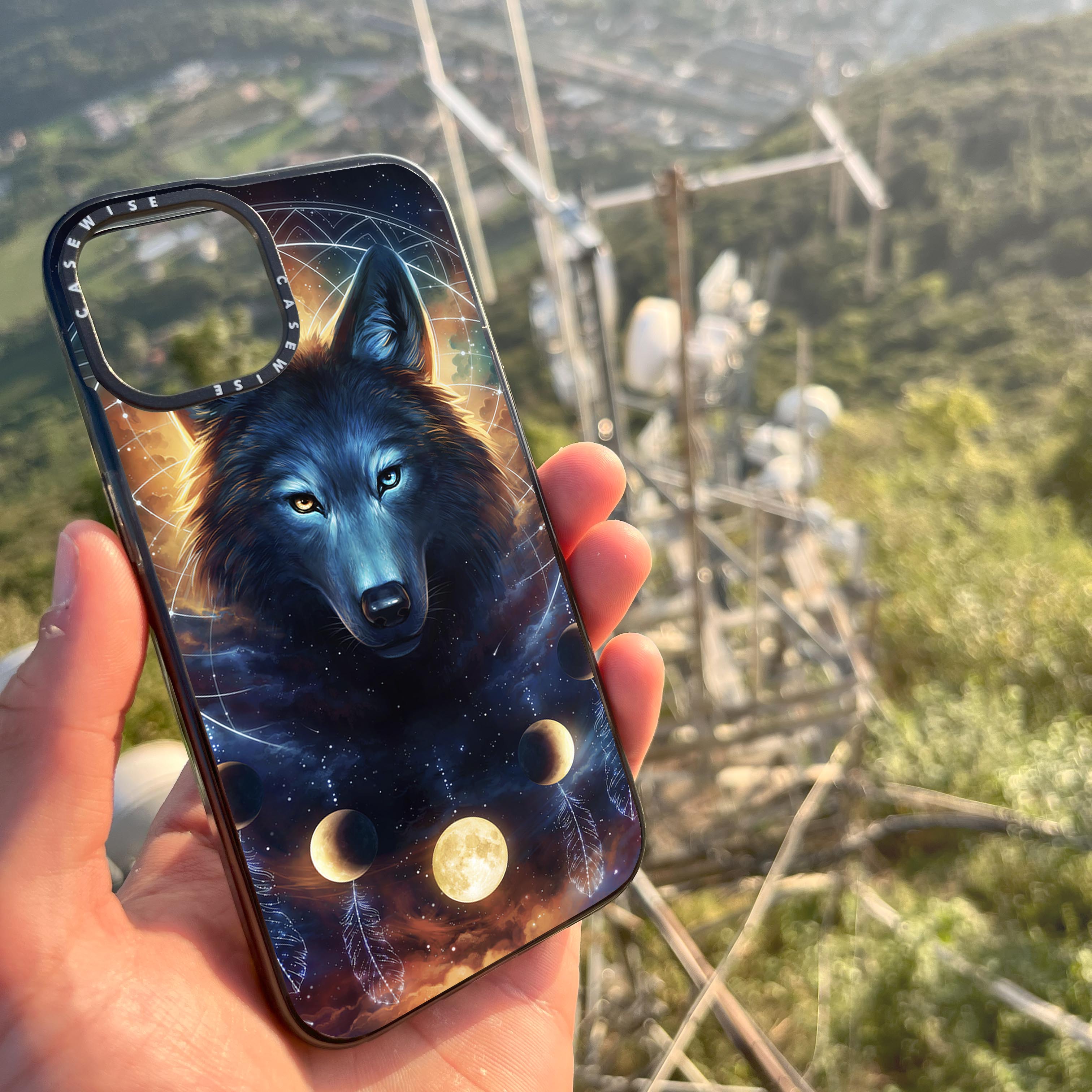 CASEWISE CASEWISE