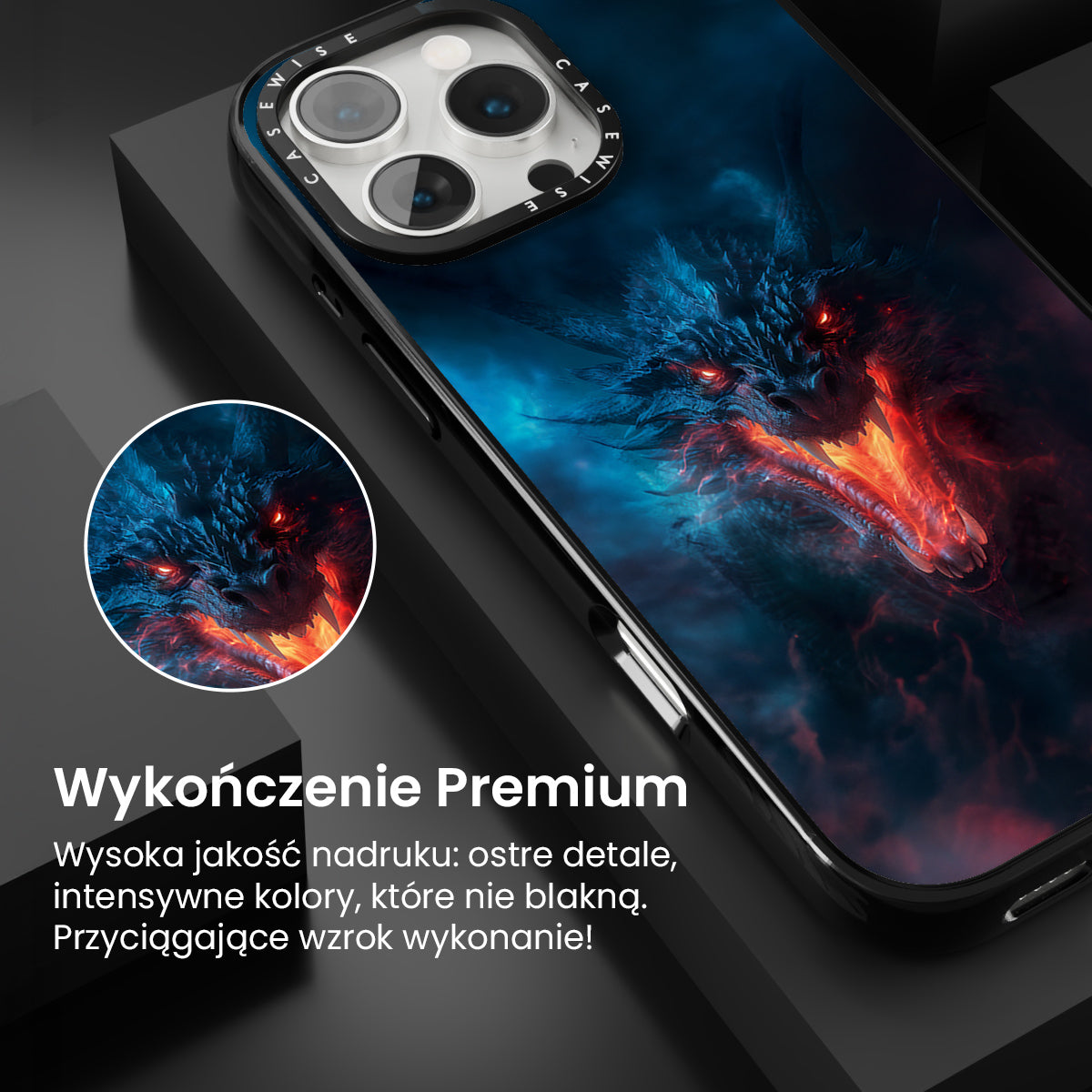 CASEWISE CASEWISE

Wykończenie Premium

Wysoka jakość nadruku: ostre detale, intensywne kolory, które nie blakną. Przyciągające wzrok wykonanie!