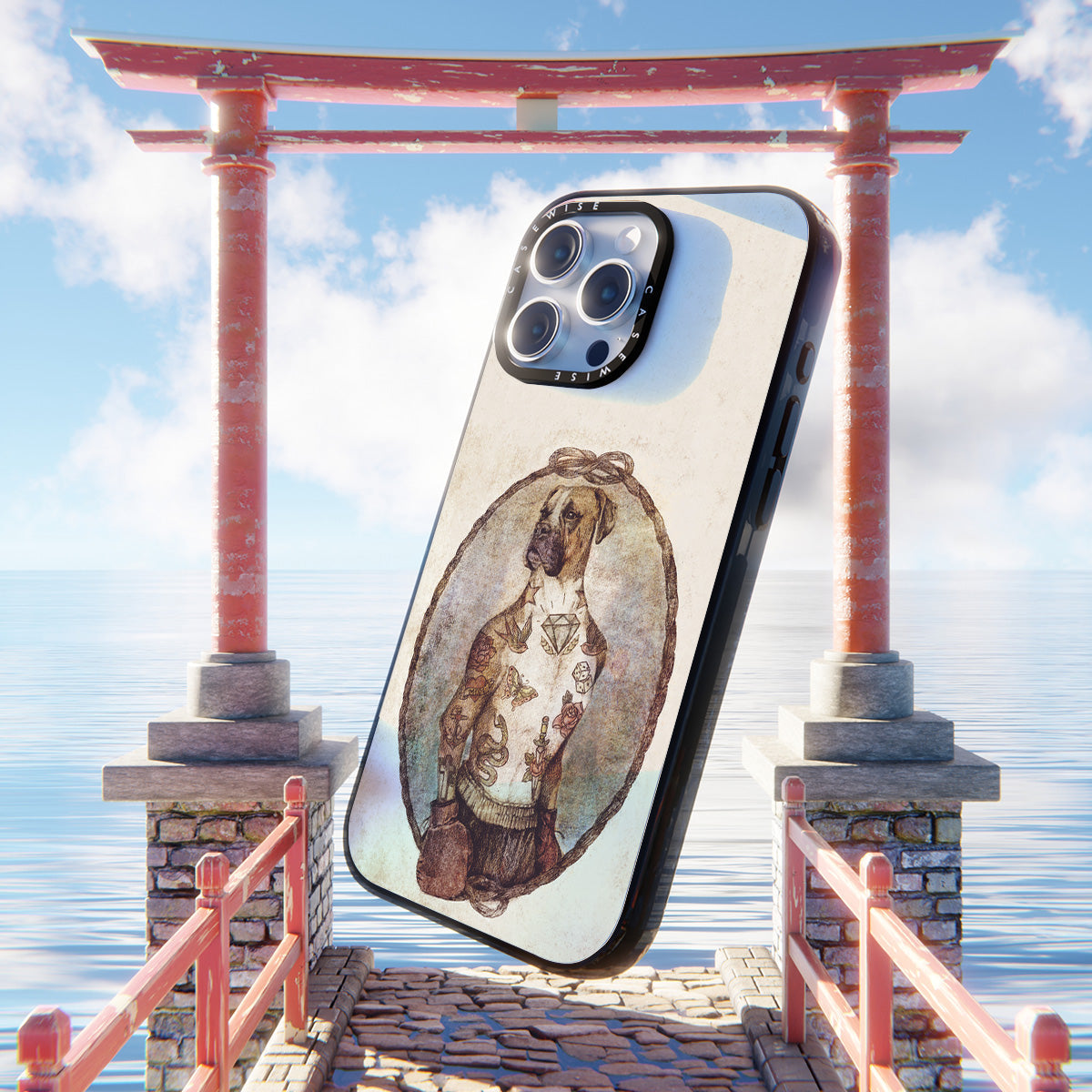 CASEWISE CASEWISE