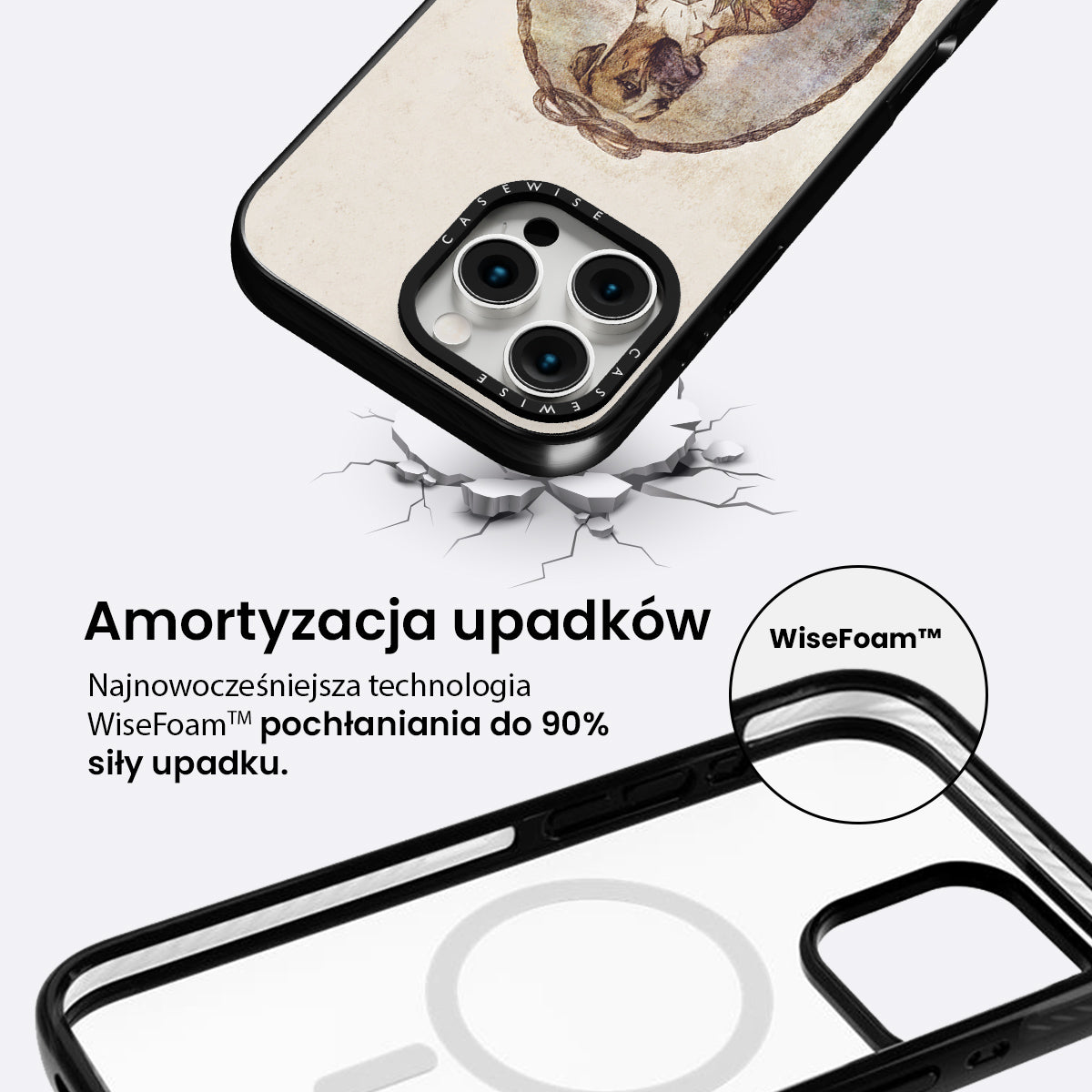 CASEWISE

CASEWISE

Amortyzacja upadków

Najnowocześniejsza technologia WiseFoam™ pochłaniania do 90% siły upadku.

WiseFoam™