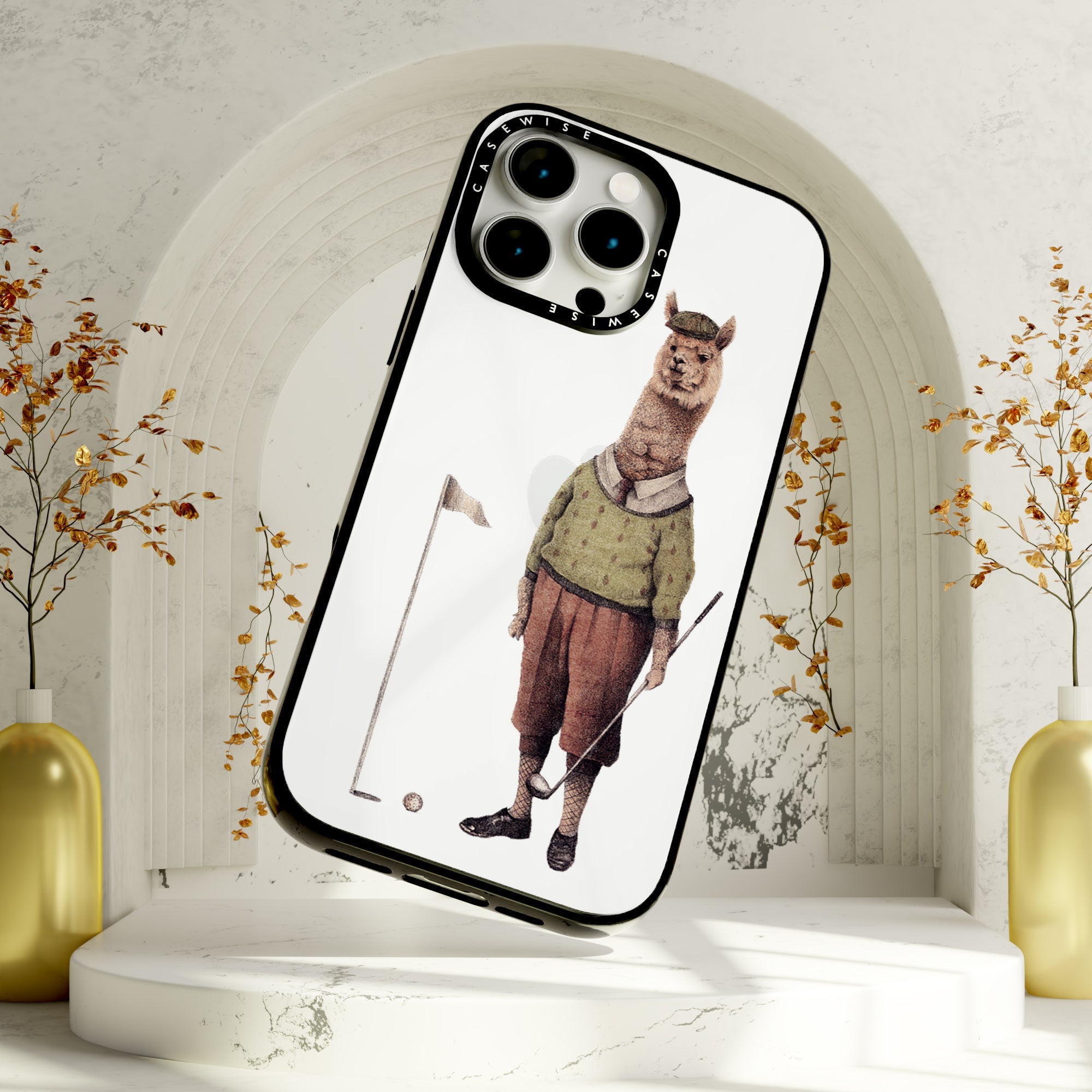 CASEWISE CASEWISE