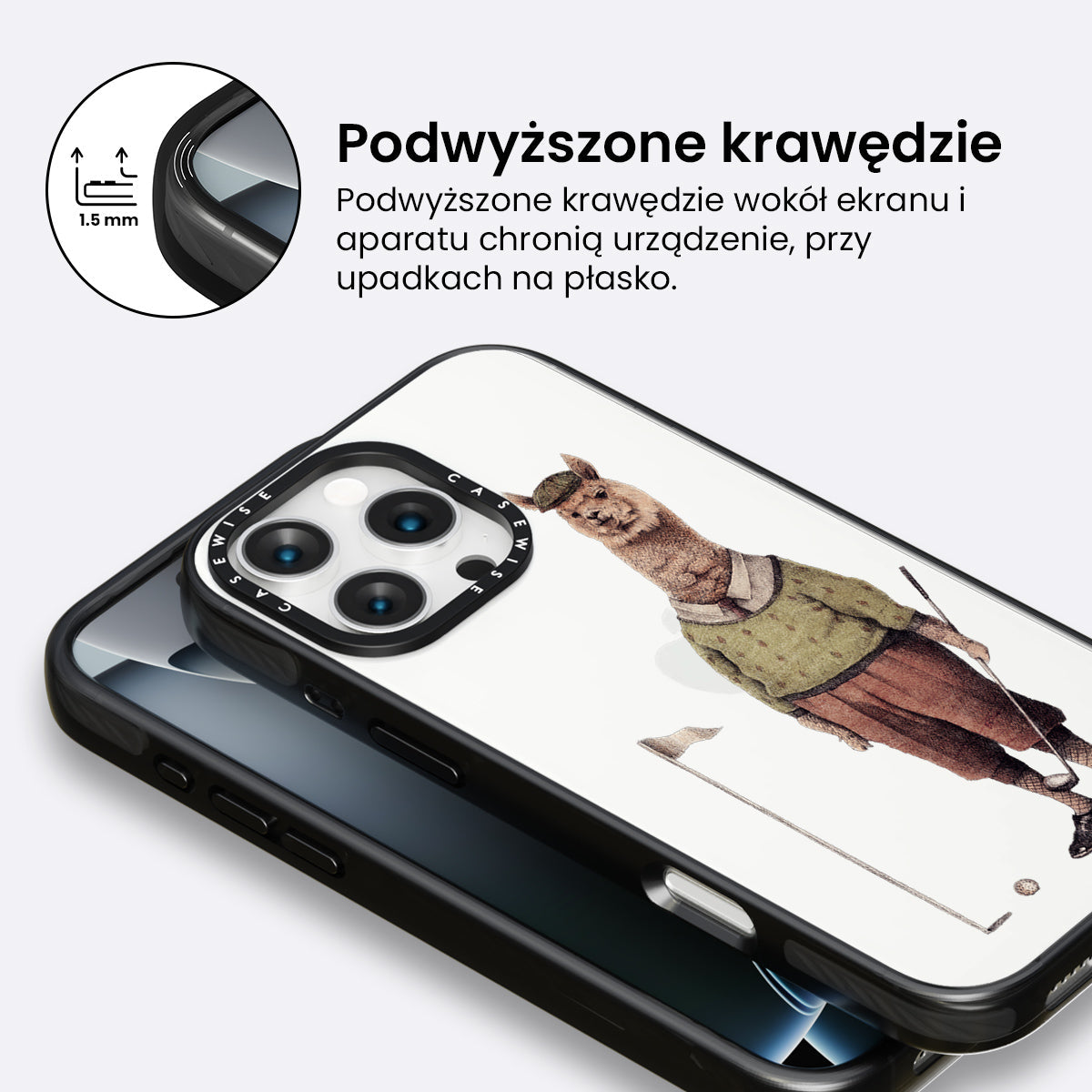 1.5 mm

Podwyższone krawędzie

Podwyższone krawędzie wokół ekranu i aparatu chronią urządzenie, przy upadkach na płasko.

CASEWISE CASEWISE