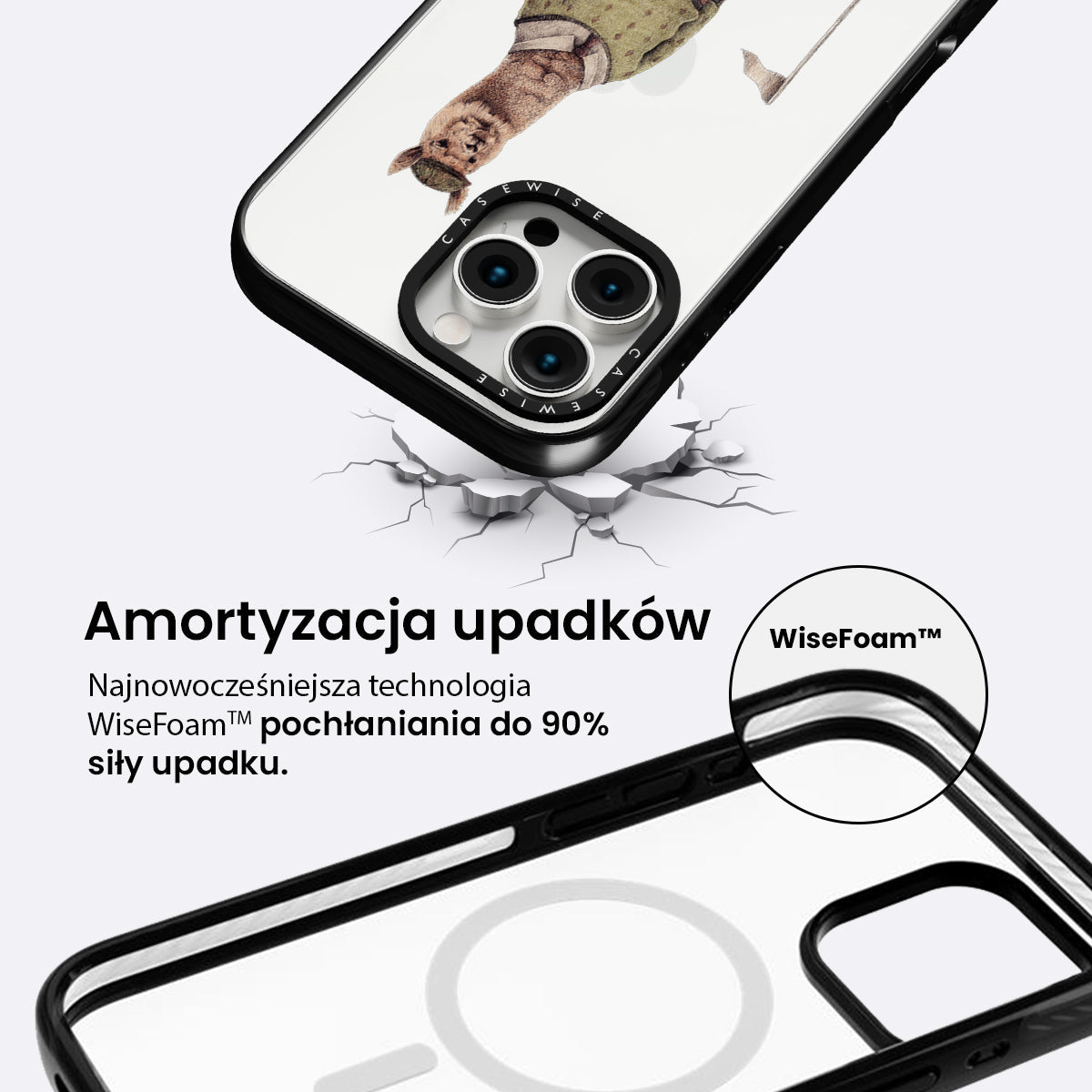 CASEWISE
CASEWISE

Amortyzacja upadków

Najnowocześniejsza technologia WiseFoam™ pochłaniania do 90% siły upadku.

WiseFoam™