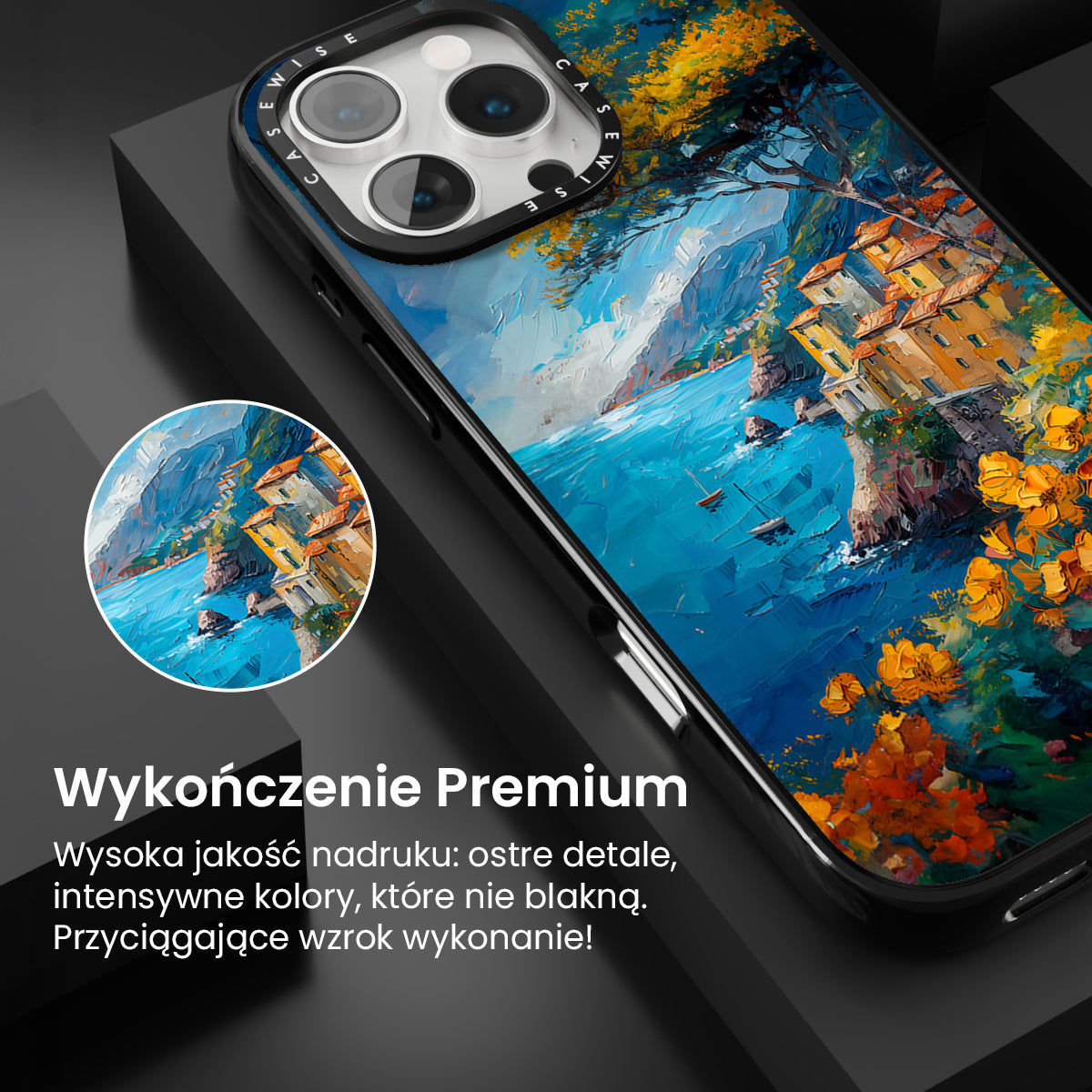 CASEWISE CASEWISE

Wykończenie Premium

Wysoka jakość nadruku: ostre detale, intensywne kolory, które nie blakną. Przyciągające wzrok wykonanie!