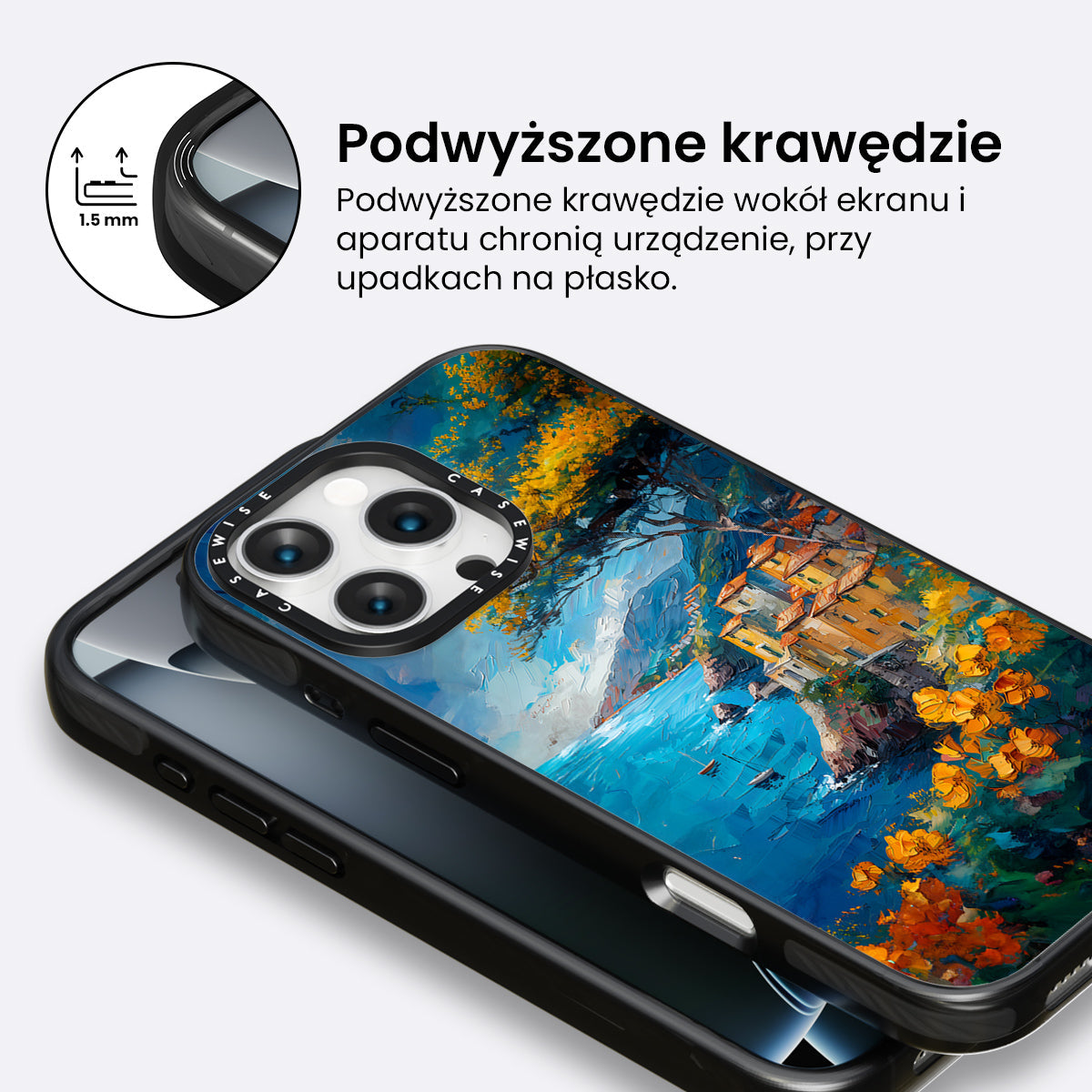 1.5 mm

Podwyższone krawędzie

Podwyższone krawędzie wokół ekranu i aparatu chronią urządzenie, przy upadkach na płasko.

CASEWISE

CASEWISE