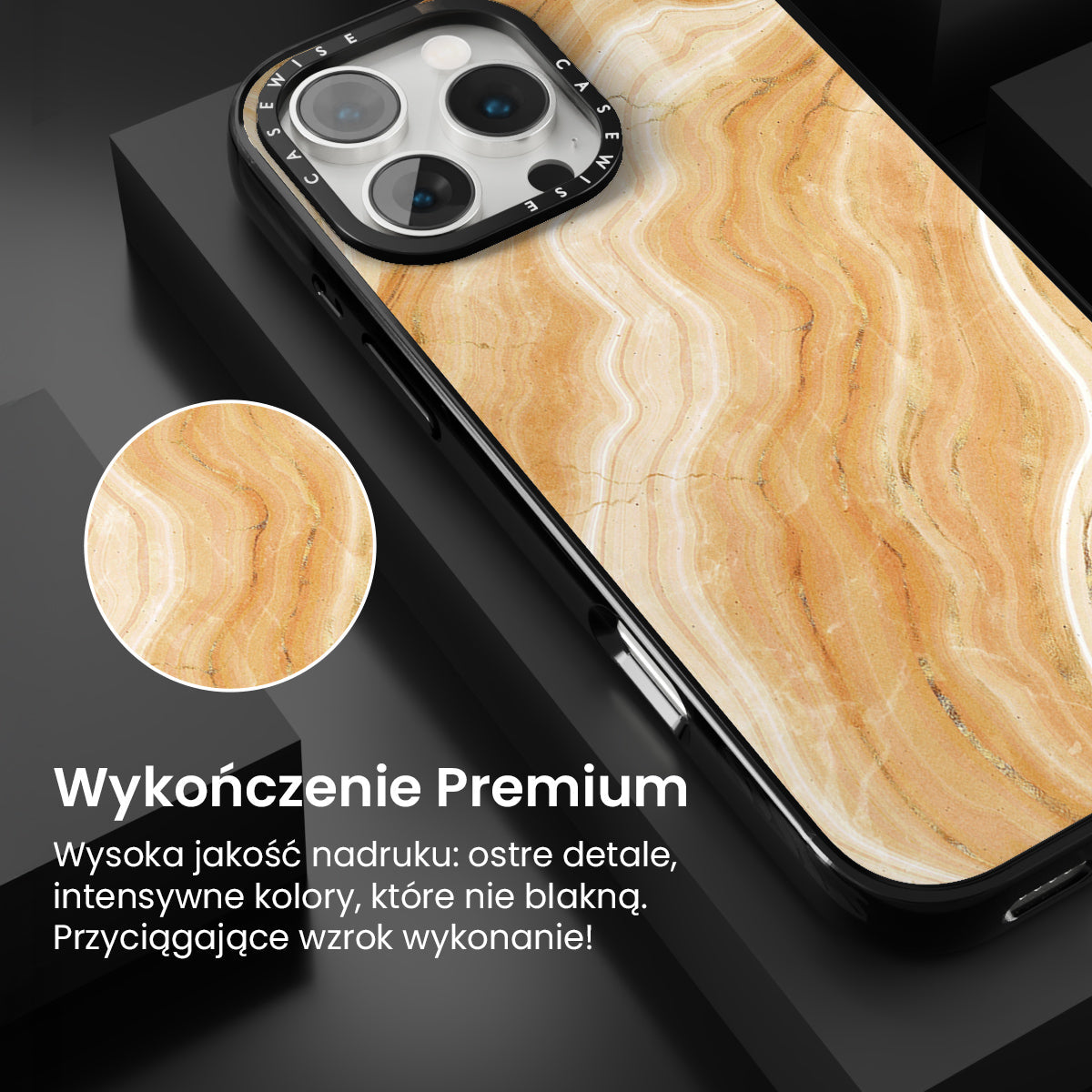 CASEWISE

CASEWISE

Wykończenie Premium

Wysoka jakość nadruku: ostre detale, intensywne kolory, które nie blakną. Przyciągające wzrok wykonanie!