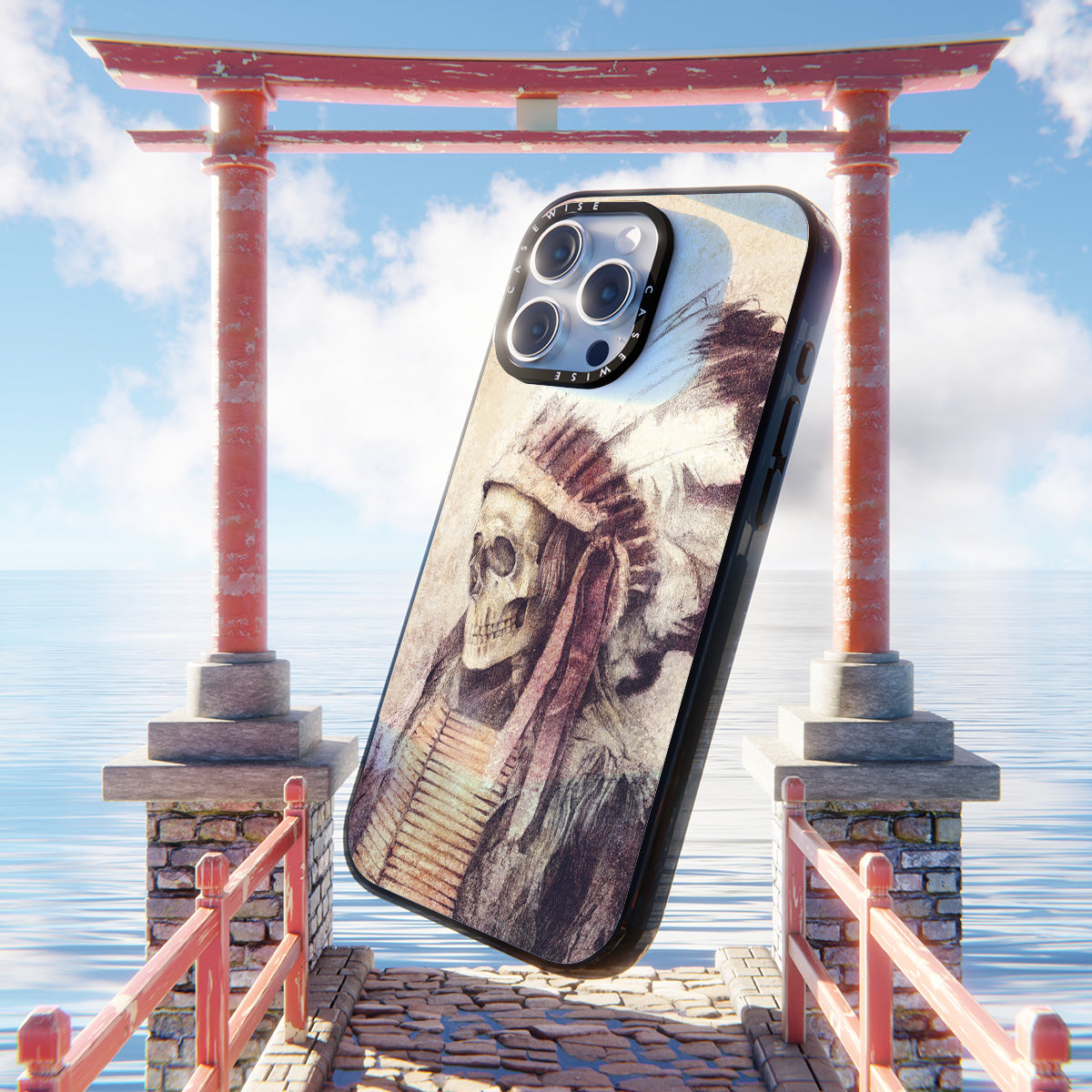 CASEWISE CASEWISE