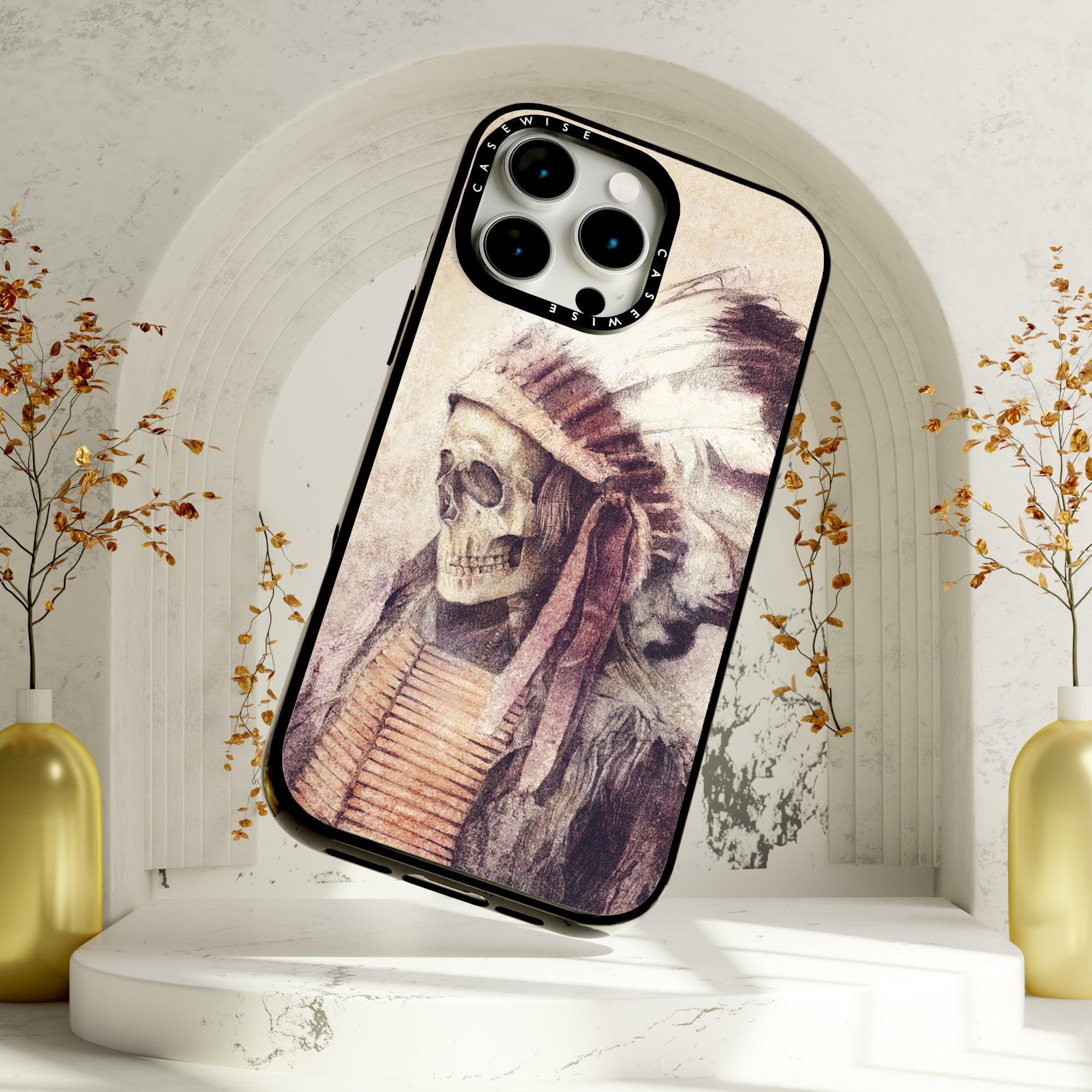 CASEWISE CASEWISE