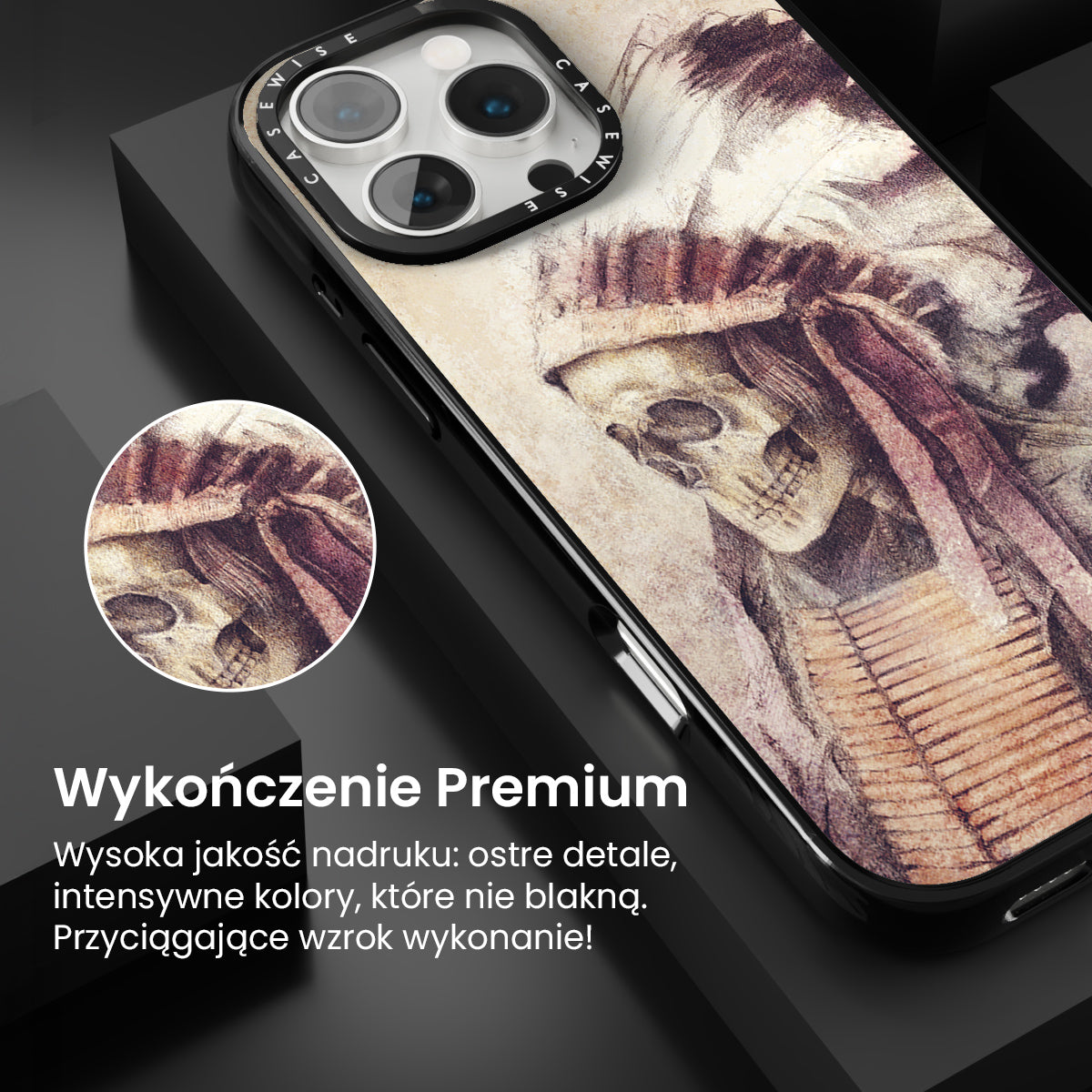 CASEWISE CASEWISE

Wykończenie Premium

Wysoka jakość nadruku: ostre detale, intensywne kolory, które nie blakną. Przyciągające wzrok wykonanie!