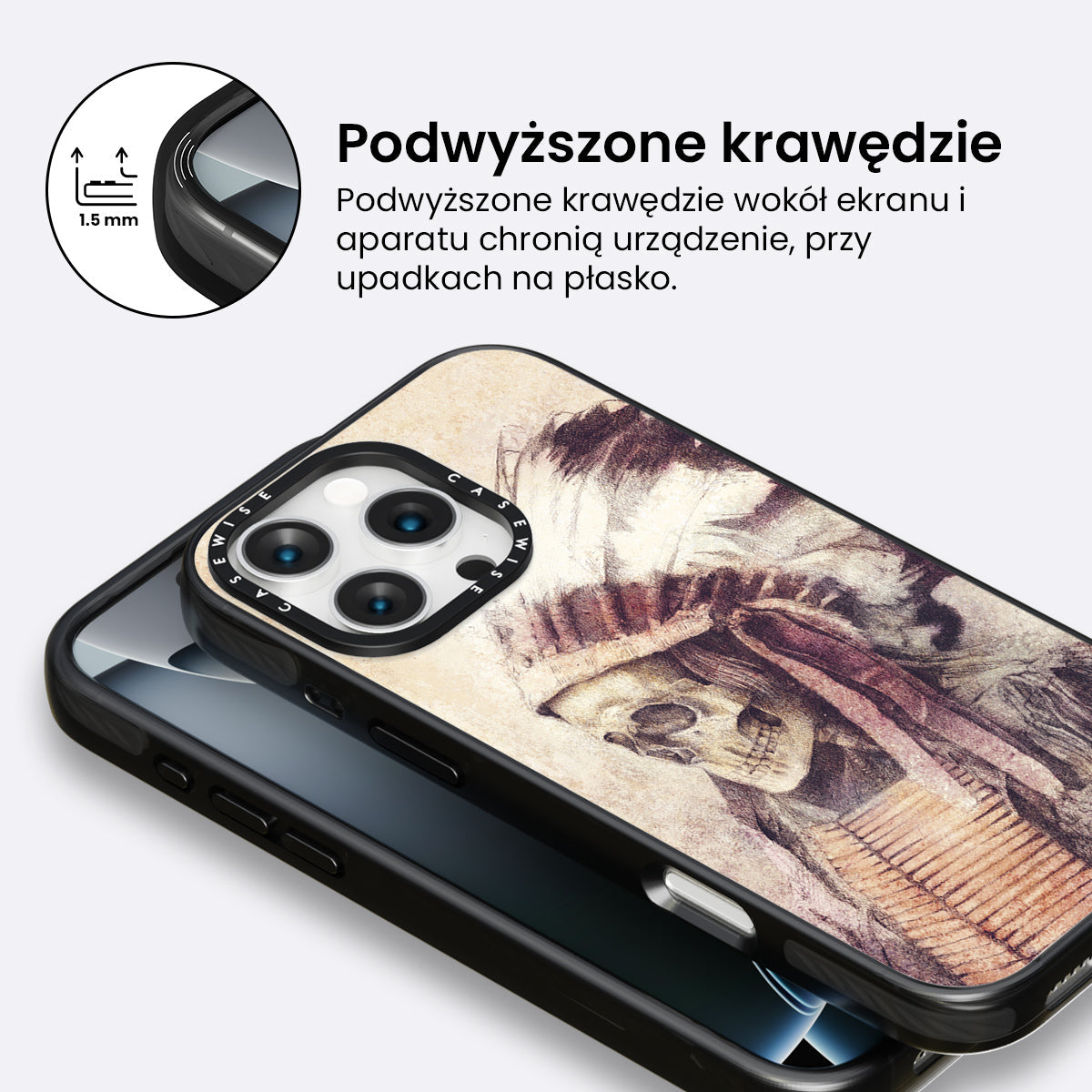 1.5 mm

Podwyższone krawędzie

Podwyższone krawędzie wokół ekranu i aparatu chronią urządzenie, przy upadkach na płasko.

CASEWISE
CASEWISE