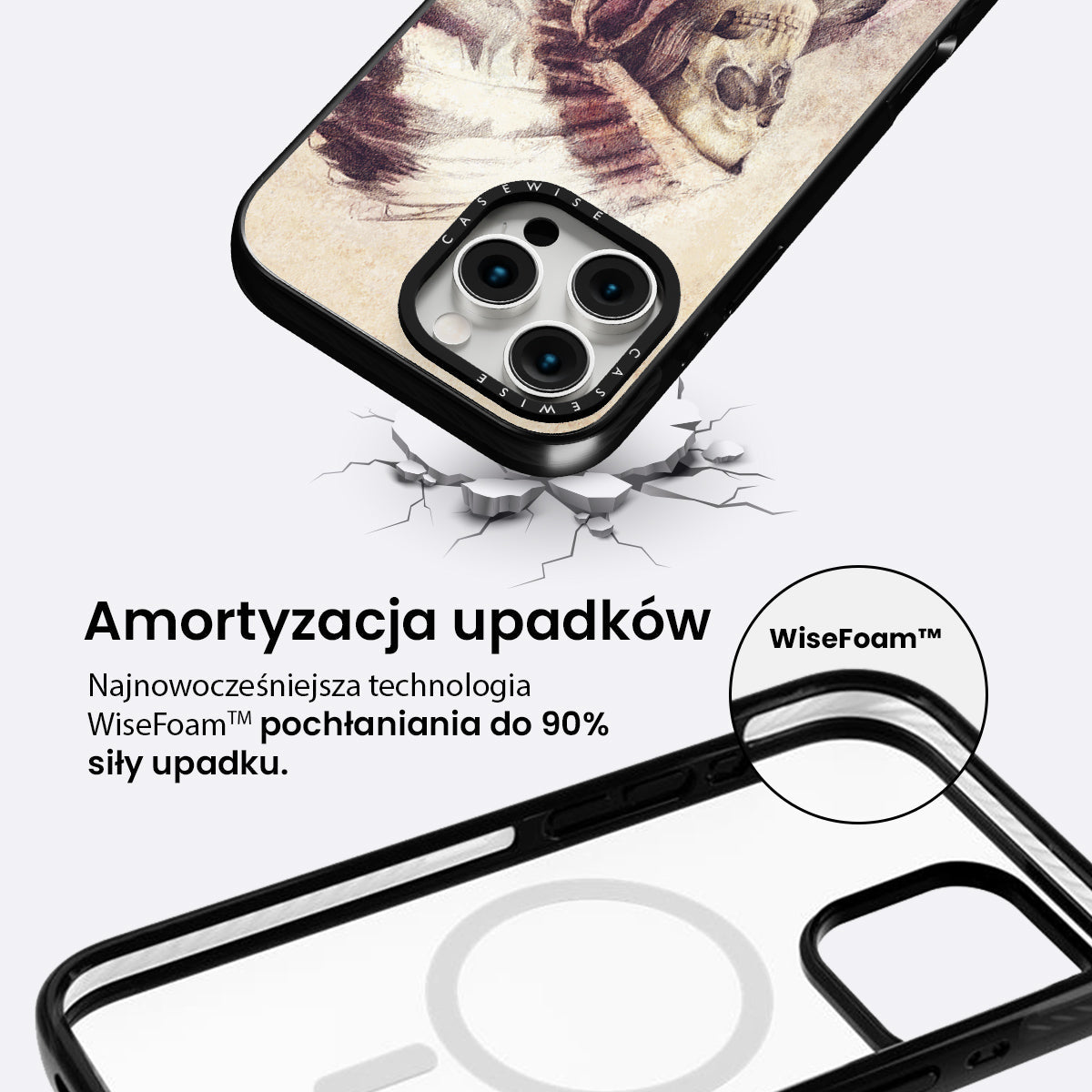 CASEWISE CASEWISE

Amortyzacja upadków

Najnowocześniejsza technologia WiseFoam™ pochłaniania do 90% siły upadku.

WiseFoam™