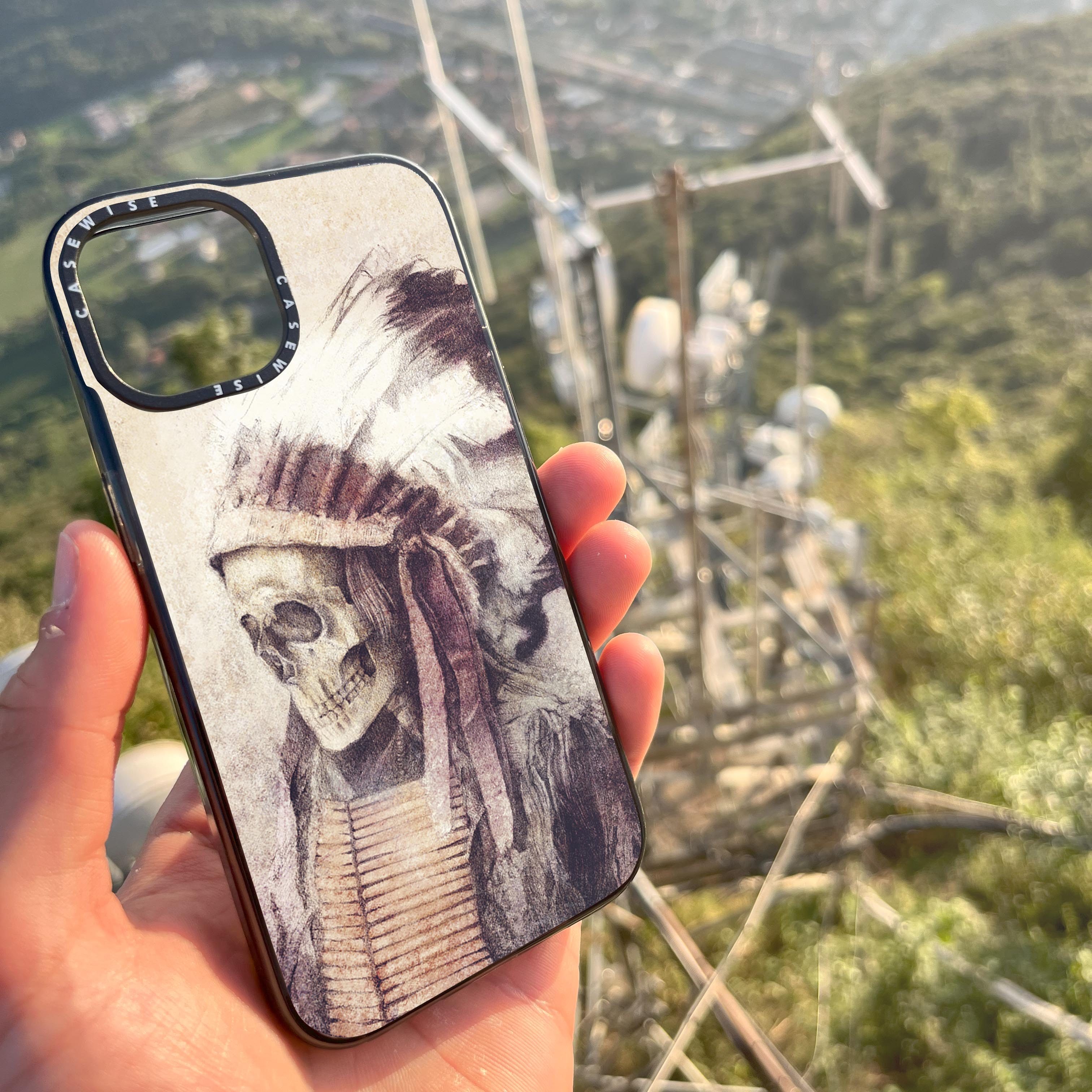 CASEWISE CASEWISE