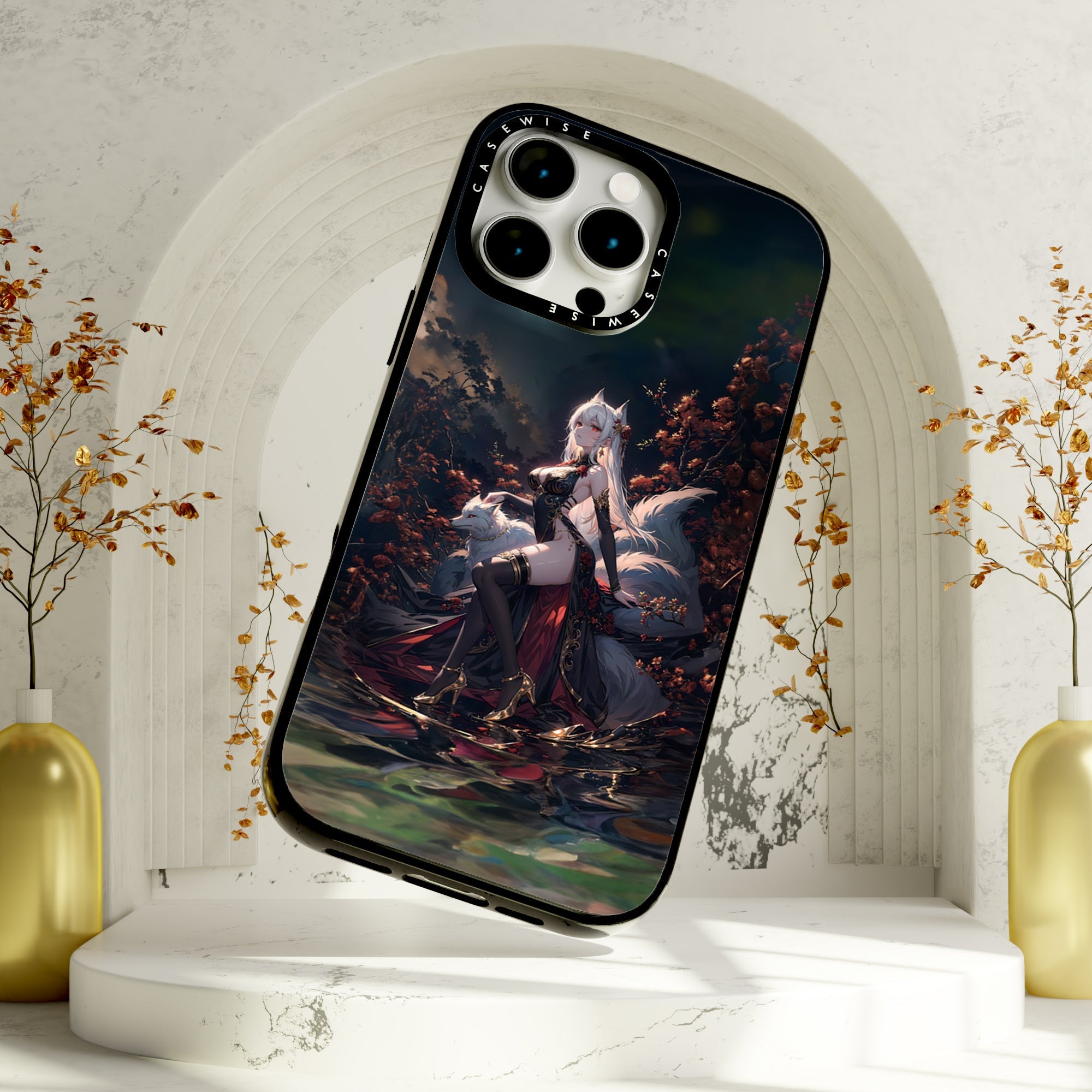 CASEWISE
CASEWISE