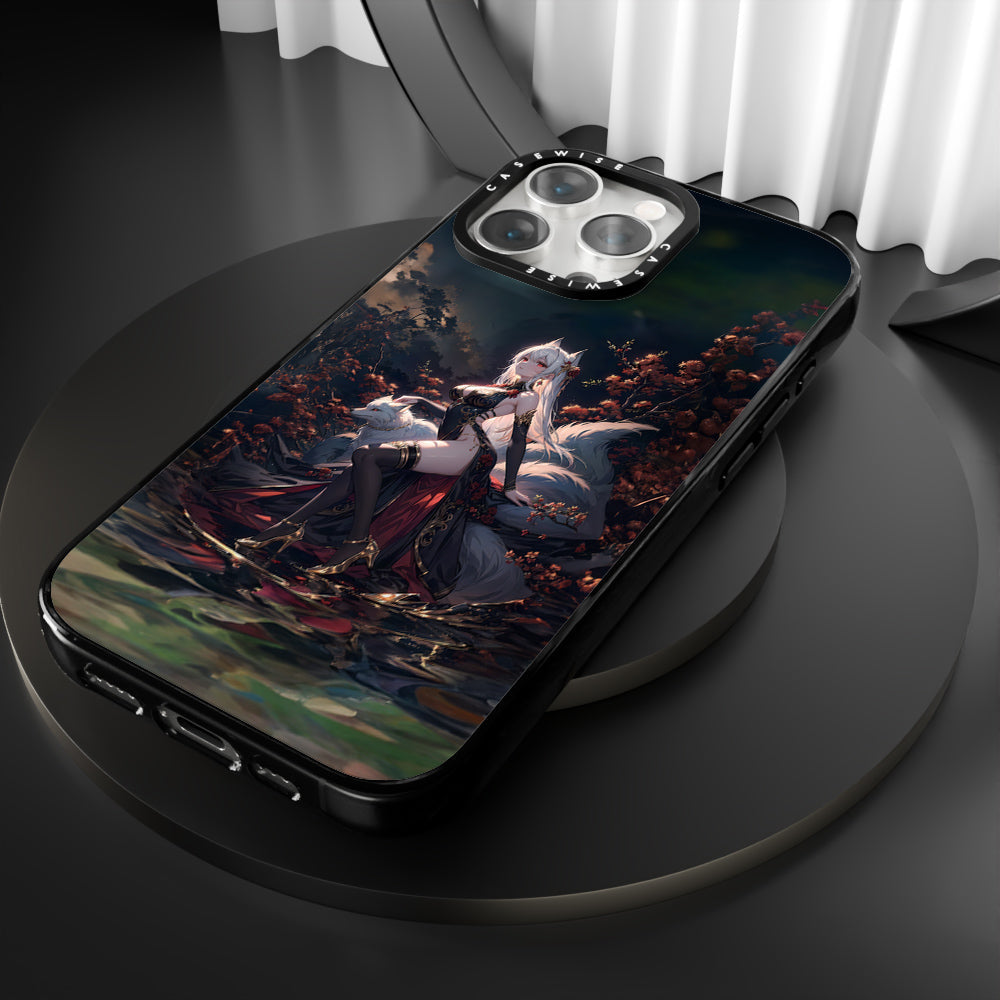 CASEWISE
CASEWISE