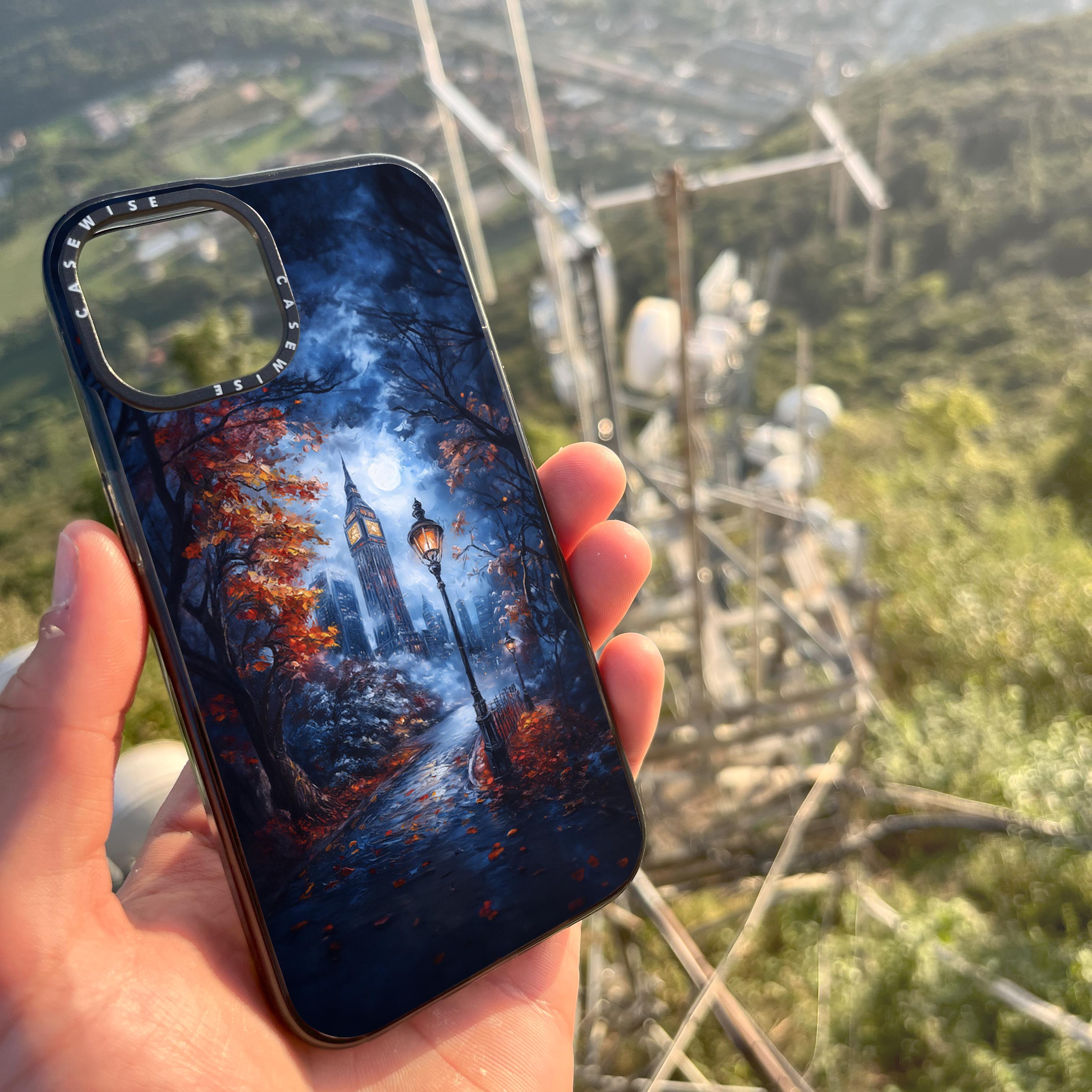 CASEWISE CASEWISE