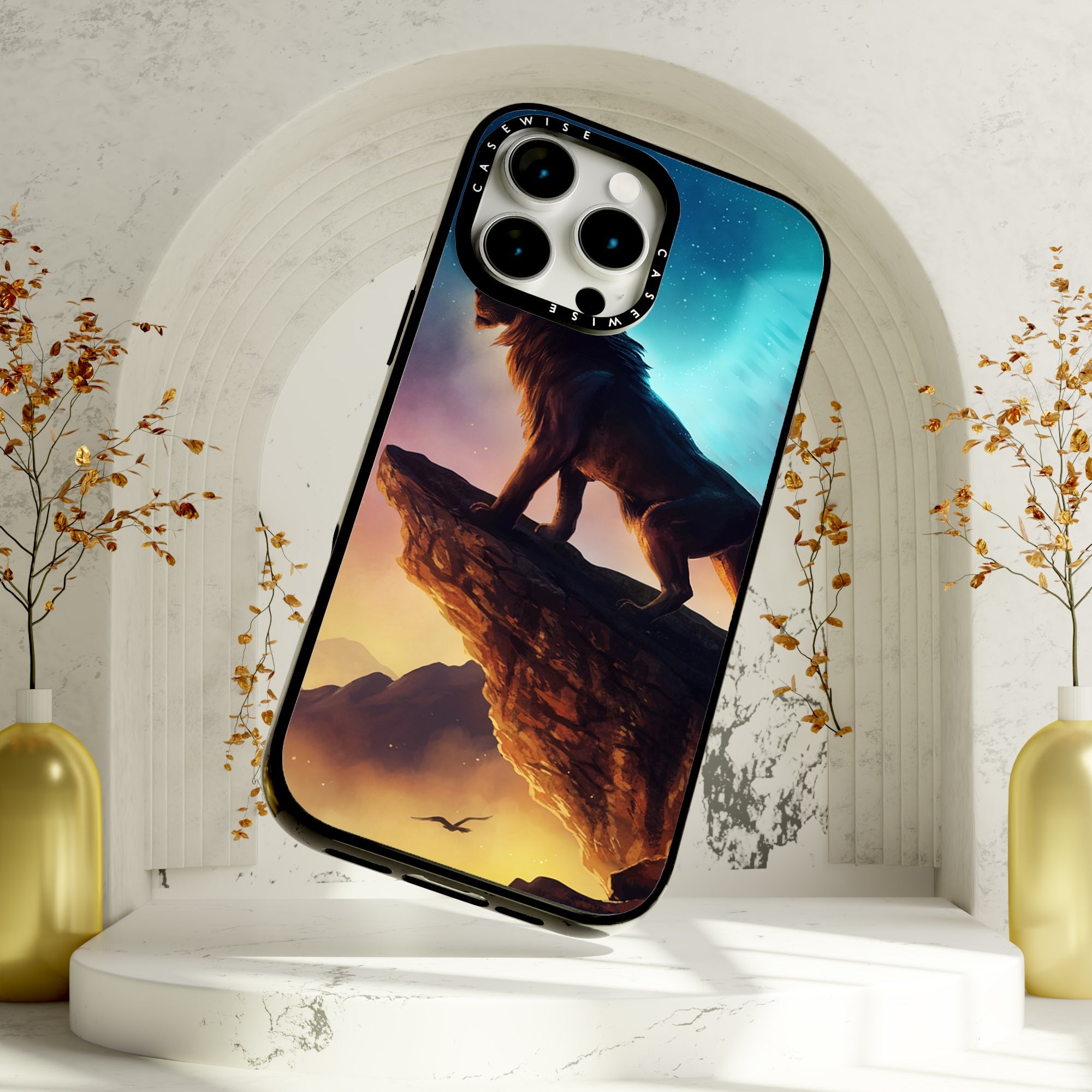 CASEWISE
CASEWISE