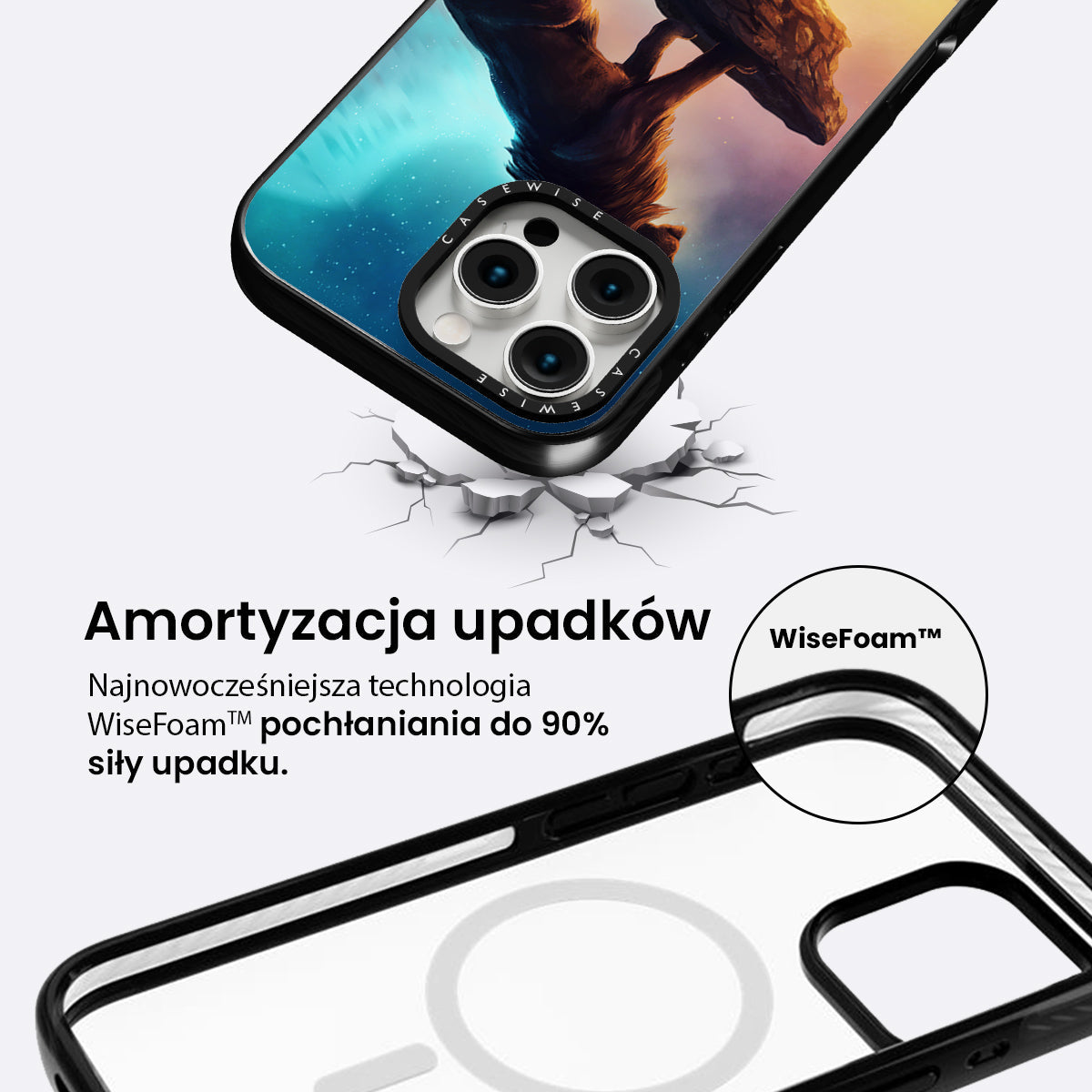 CASEWISE
CASEWISE

Amortyzacja upadków

Najnowocześniejsza technologia WiseFoam™ pochłaniania do 90% siły upadku.

WiseFoam™