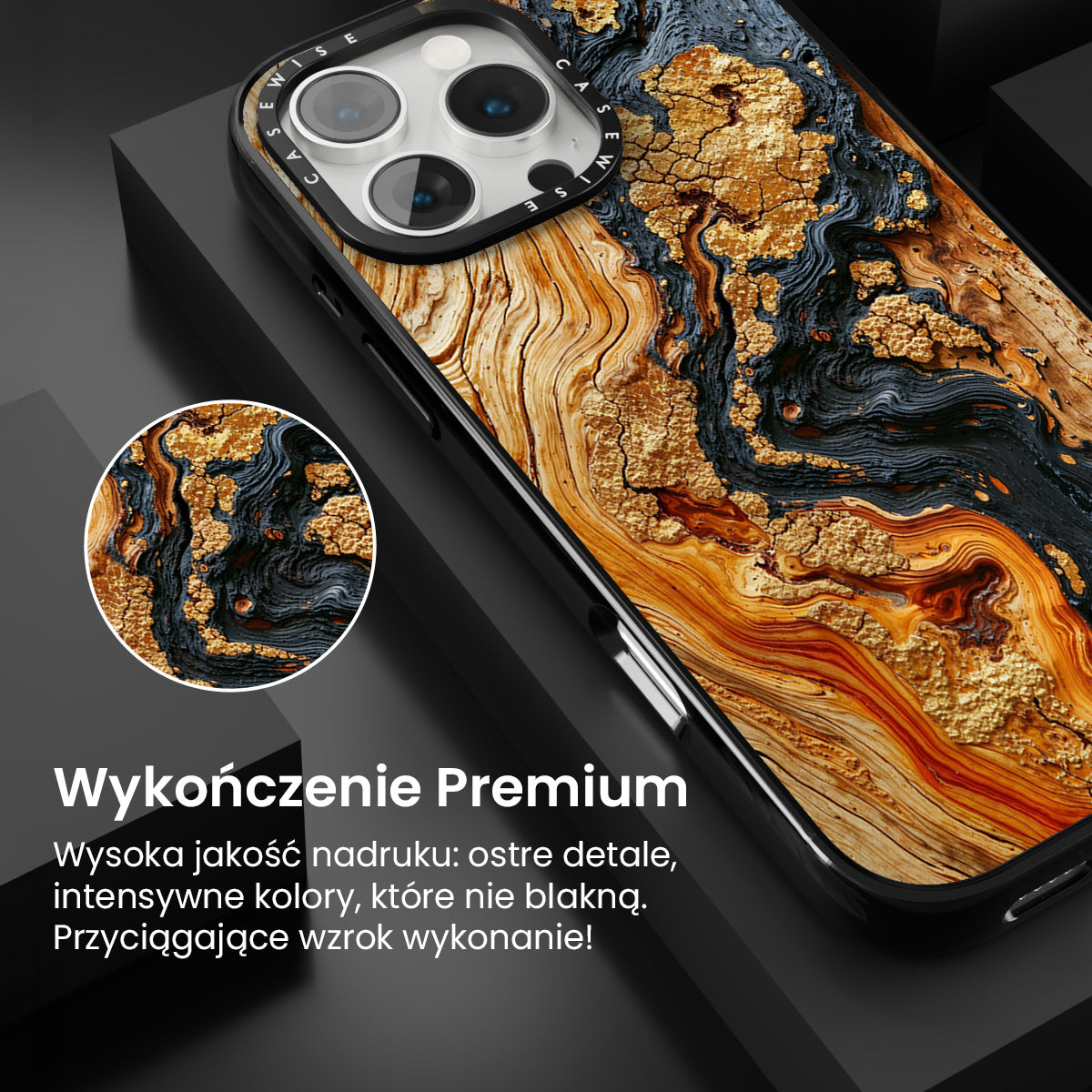 CASEWISE CASEWISE

Wykończenie Premium

Wysoka jakość nadruku: ostre detale, intensywne kolory, które nie blakną. Przyciągające wzrok wykonanie!