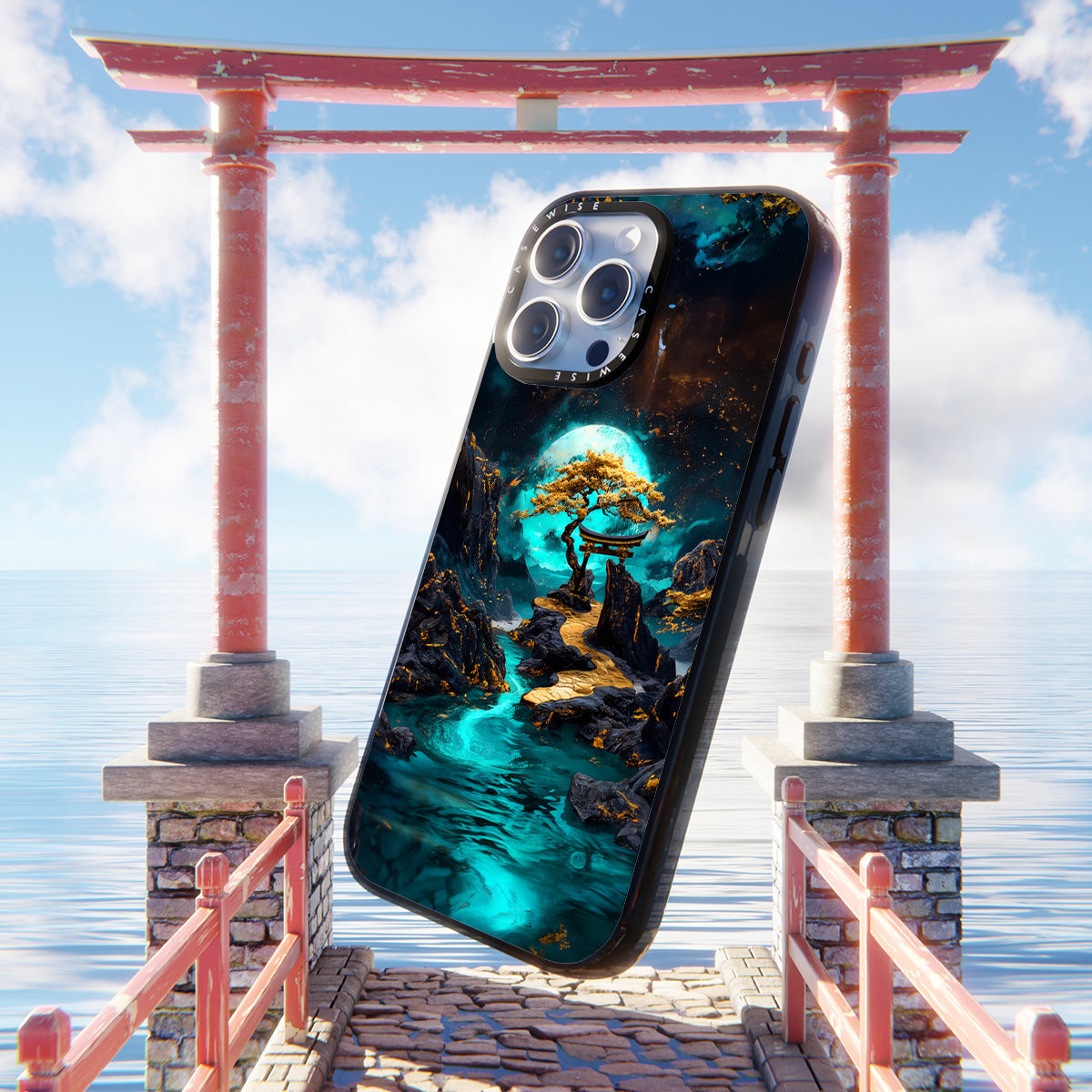 CASEWISE CASEWISE