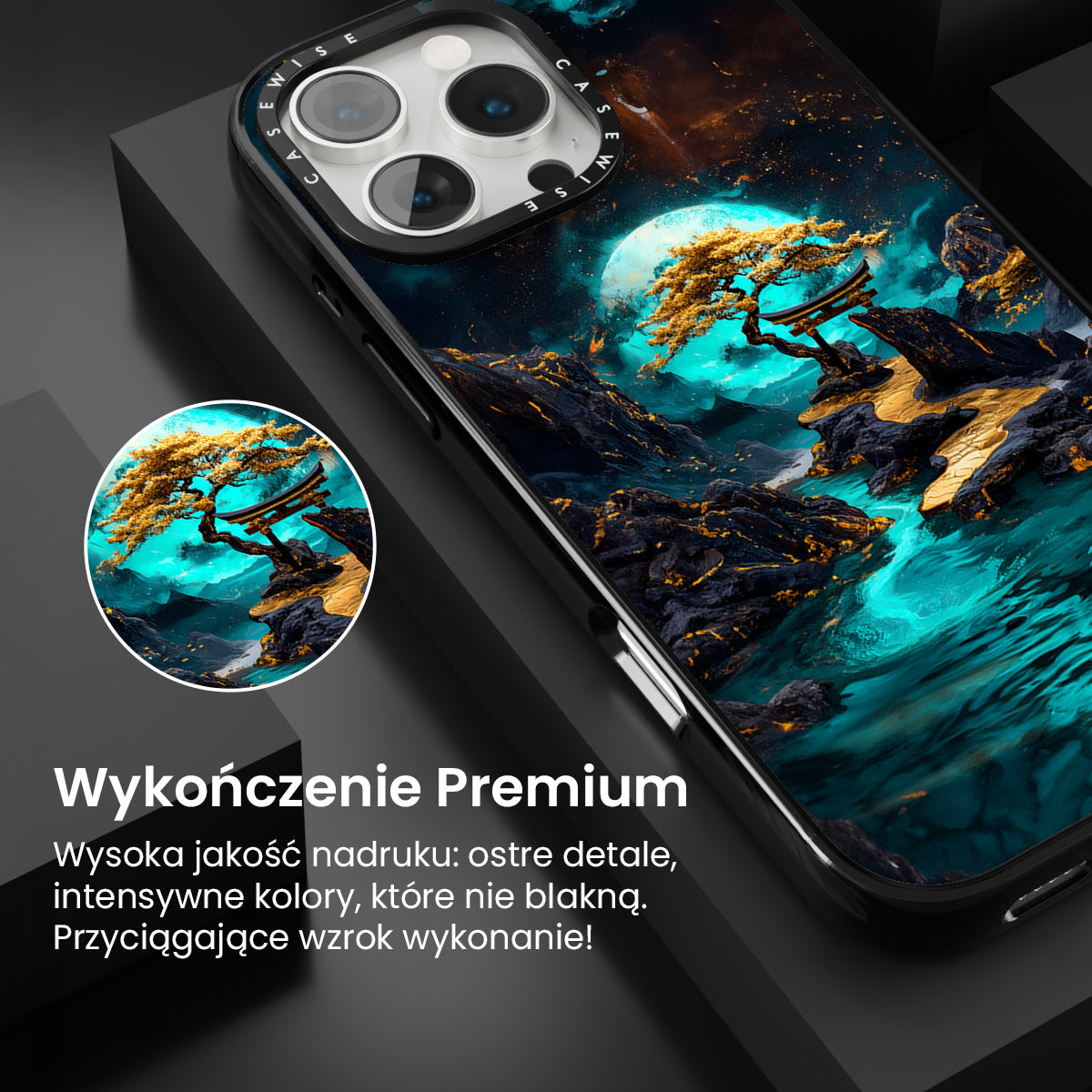 CASEWISE CASEWISE

Wykończenie Premium

Wysoka jakość nadruku: ostre detale, intensywne kolory, które nie blakną. Przyciągające wzrok wykonanie!