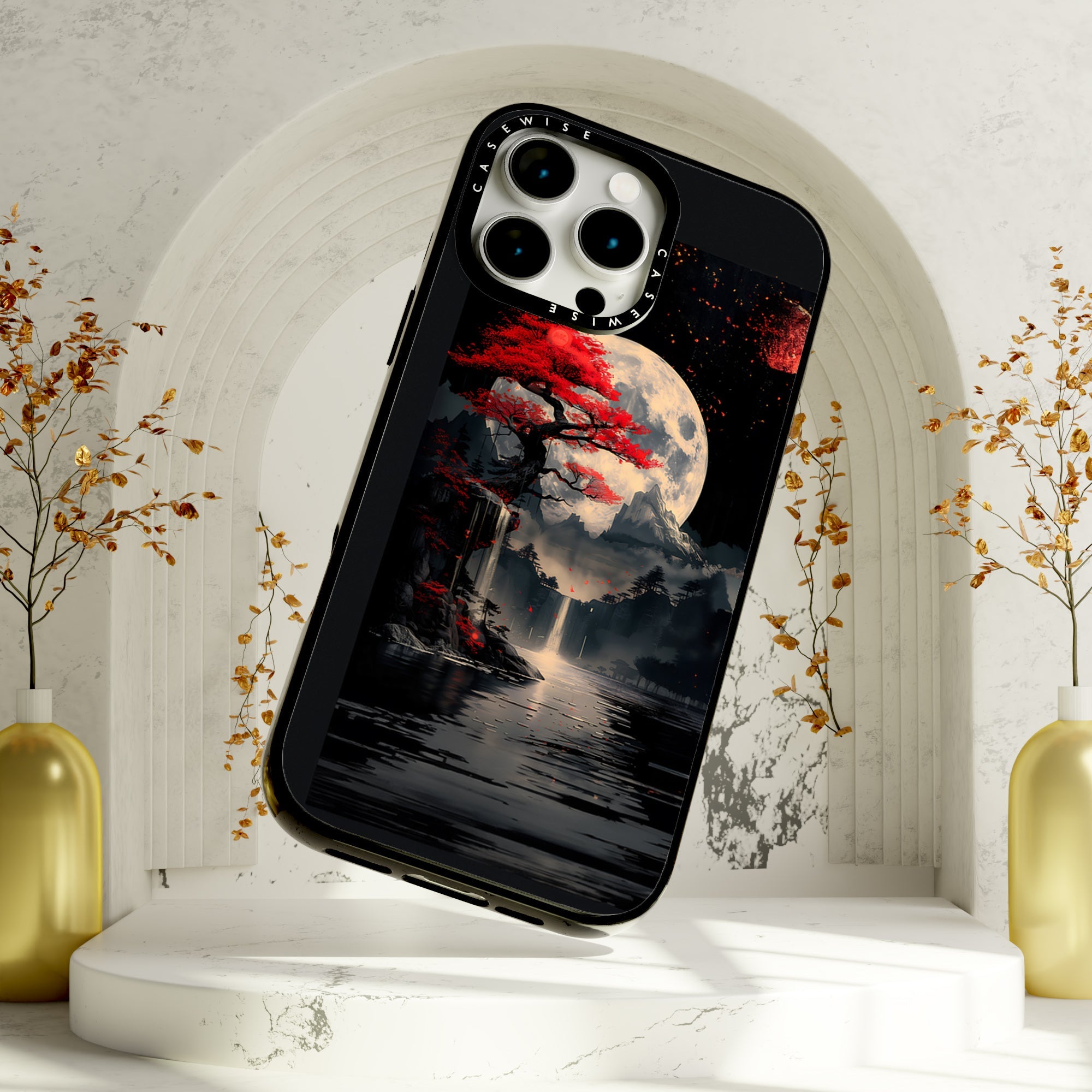 CASEWISE CASEWISE