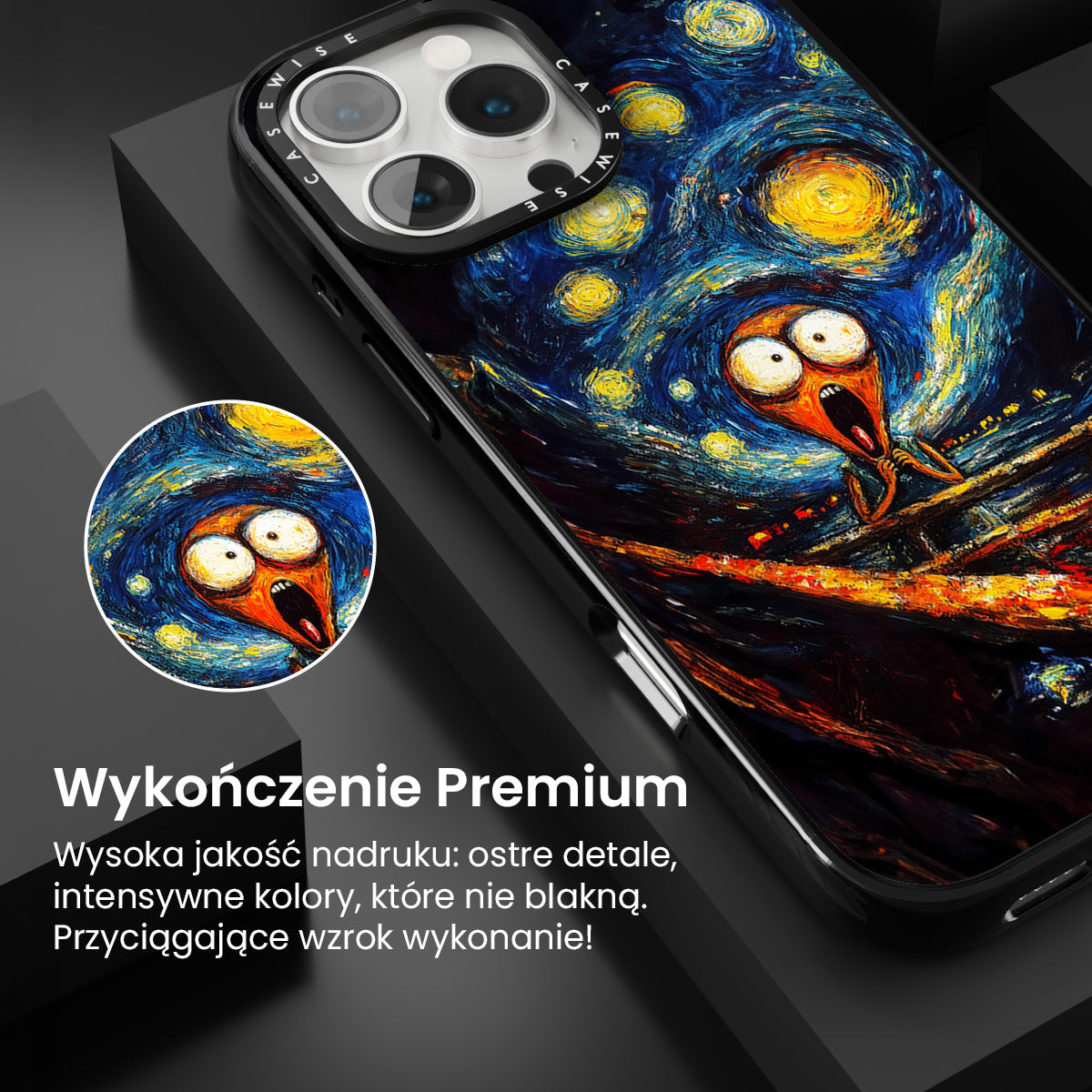 CASEWISE CASEWISE

Wykończenie Premium

Wysoka jakość nadruku: ostre detale, intensywne kolory, które nie blakną. Przyciągające wzrok wykonanie!