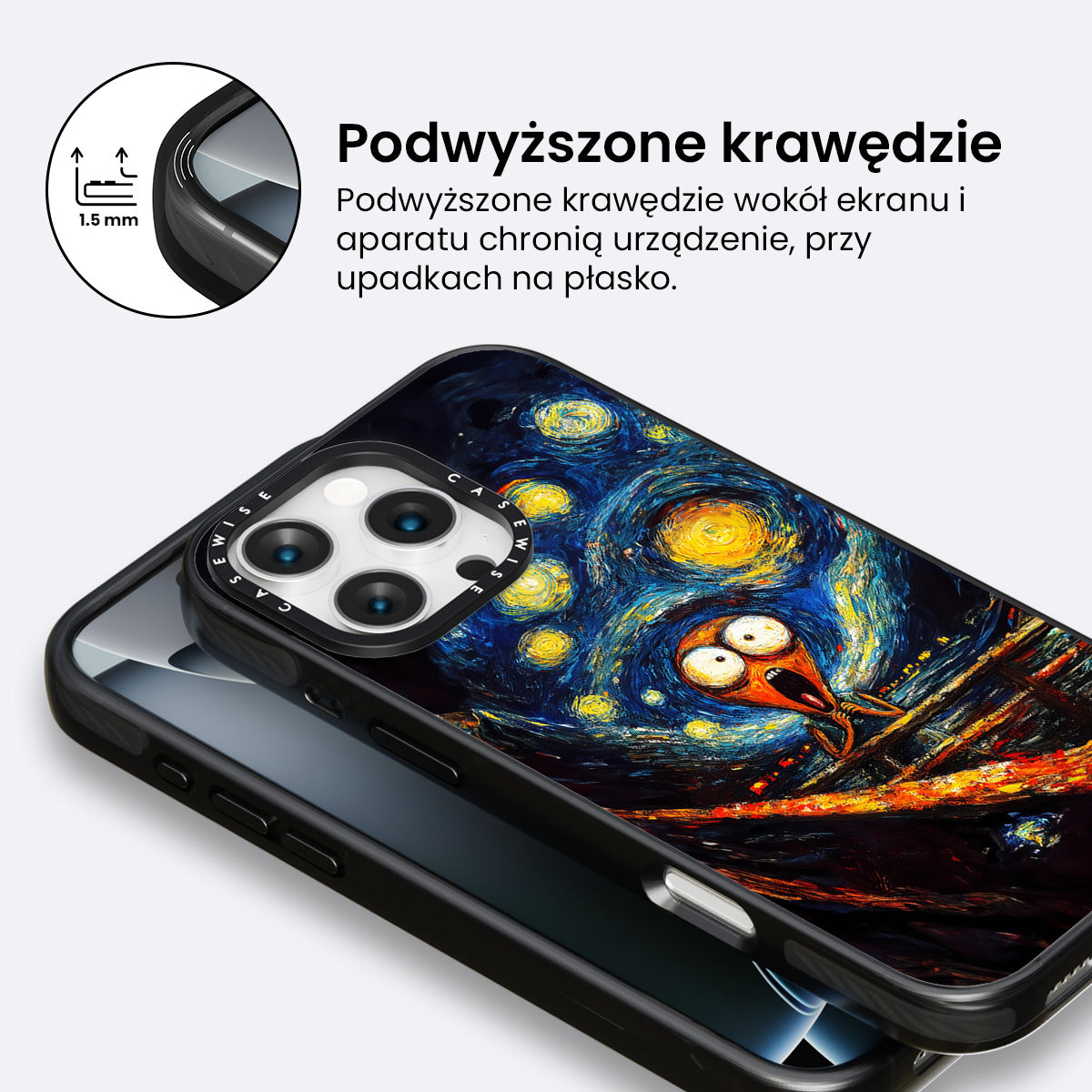 1.5 mm

Podwyższone krawędzie

Podwyższone krawędzie wokół ekranu i aparatu chronią urządzenie, przy upadkach na płasko.

CASEWISE CASEWISE