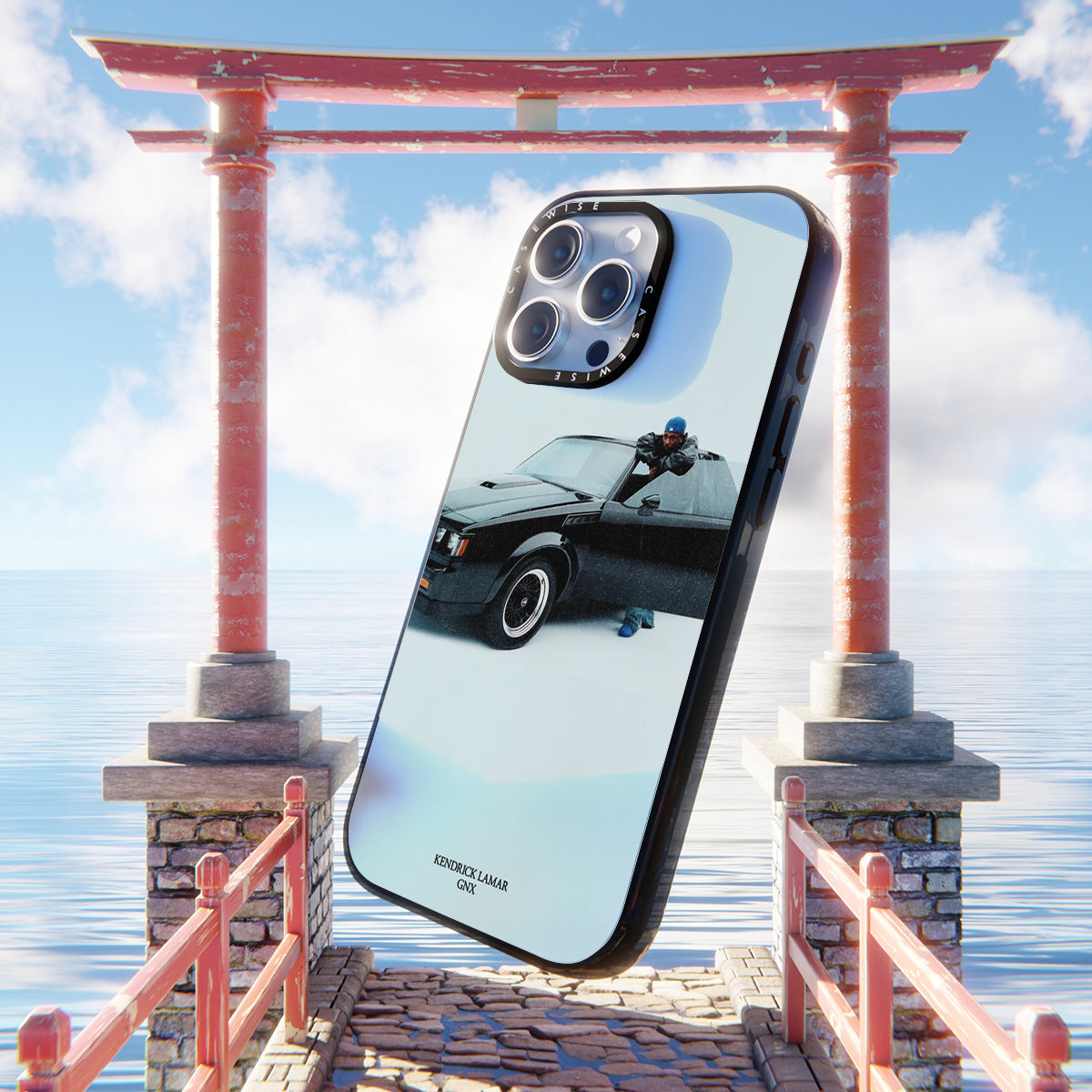 CASEWISE
CASEWISE

KENDRICK LAMAR
GNX