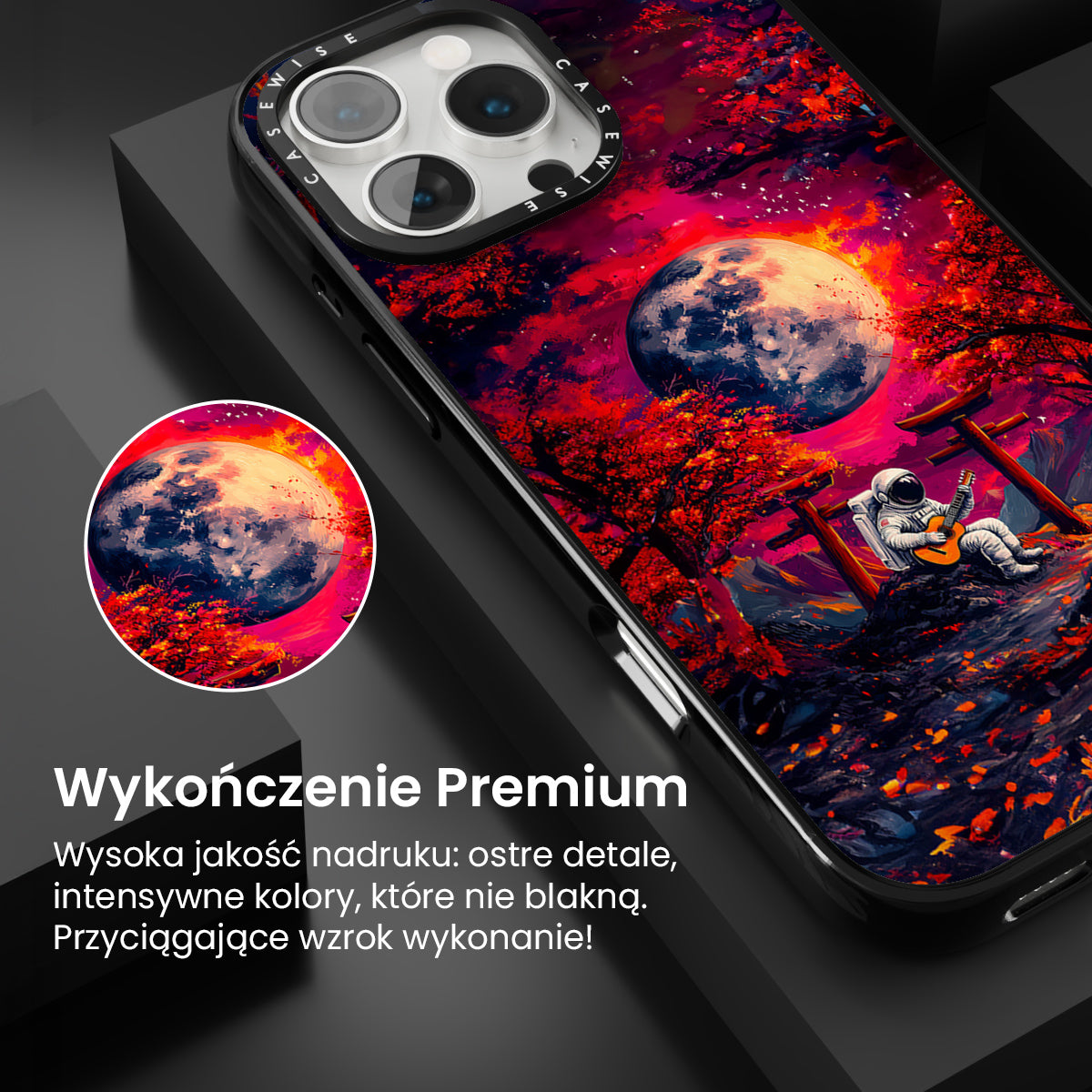 CASEWISE CASEWISE

Wykończenie Premium

Wysoka jakość nadruku: ostre detale, intensywne kolory, które nie blakną. Przyciągające wzrok wykonanie!