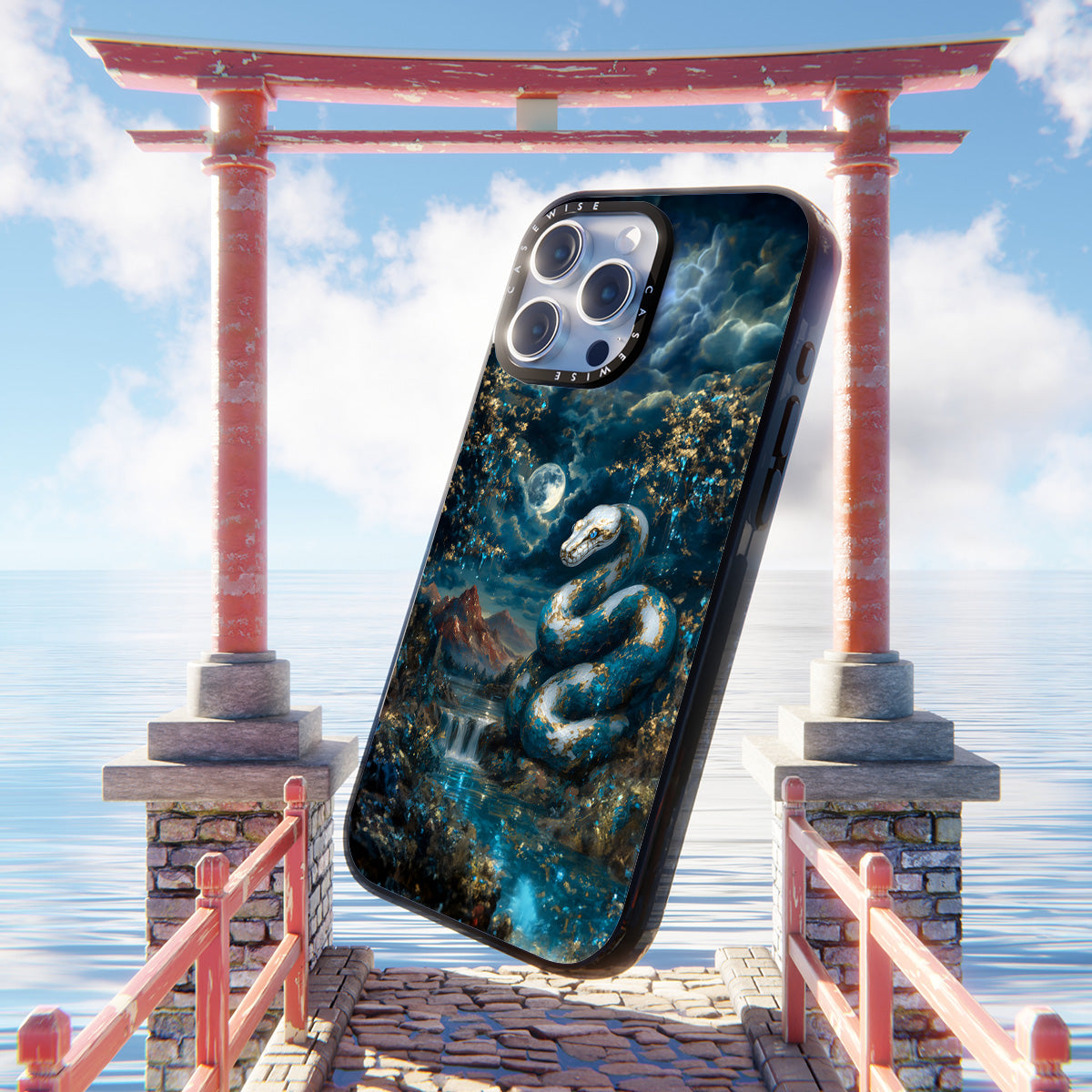 CASEWISE CASEWISE