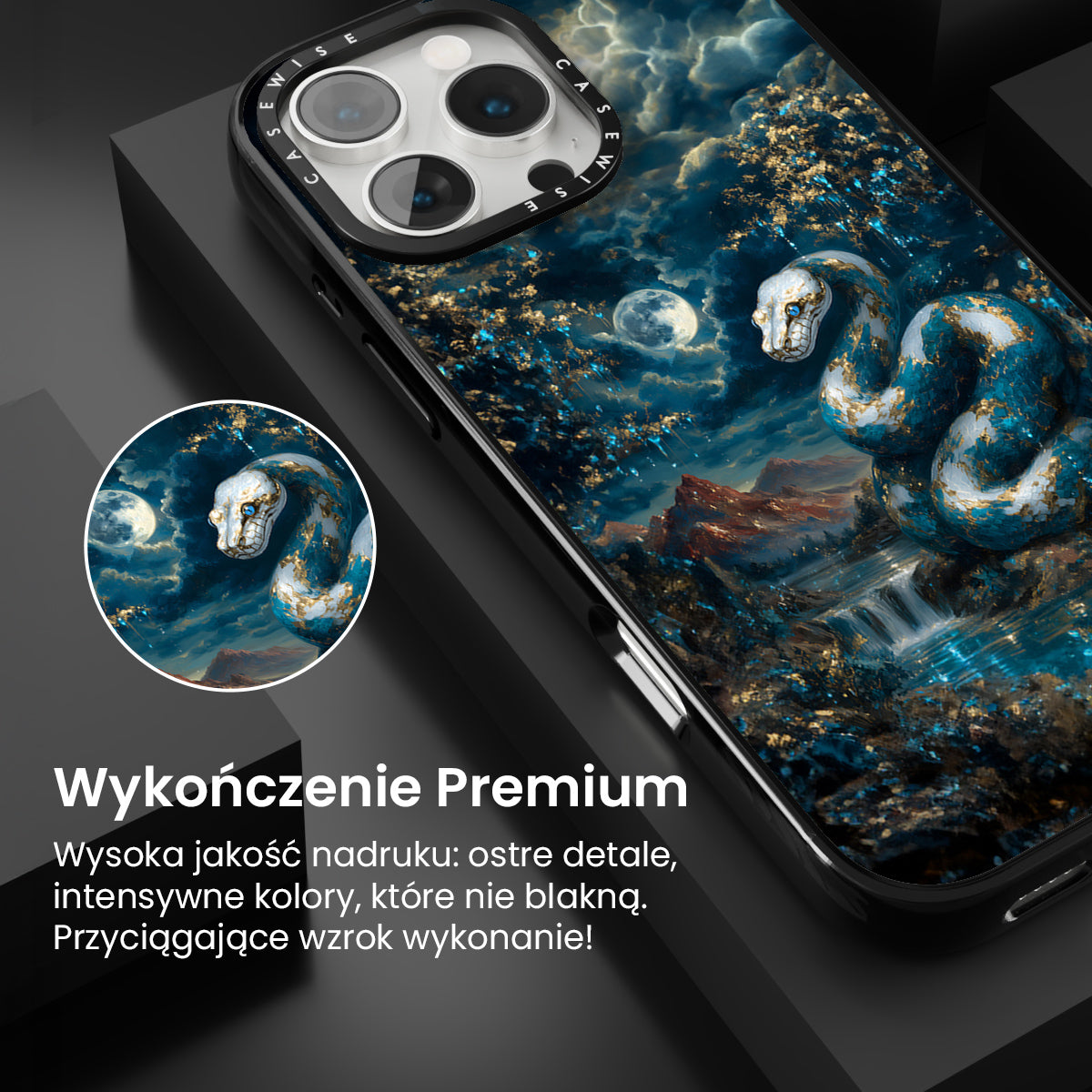 CASEWISE CASEWISE

Wykończenie Premium

Wysoka jakość nadruku: ostre detale, intensywne kolory, które nie blakną. Przyciągające wzrok wykonanie!