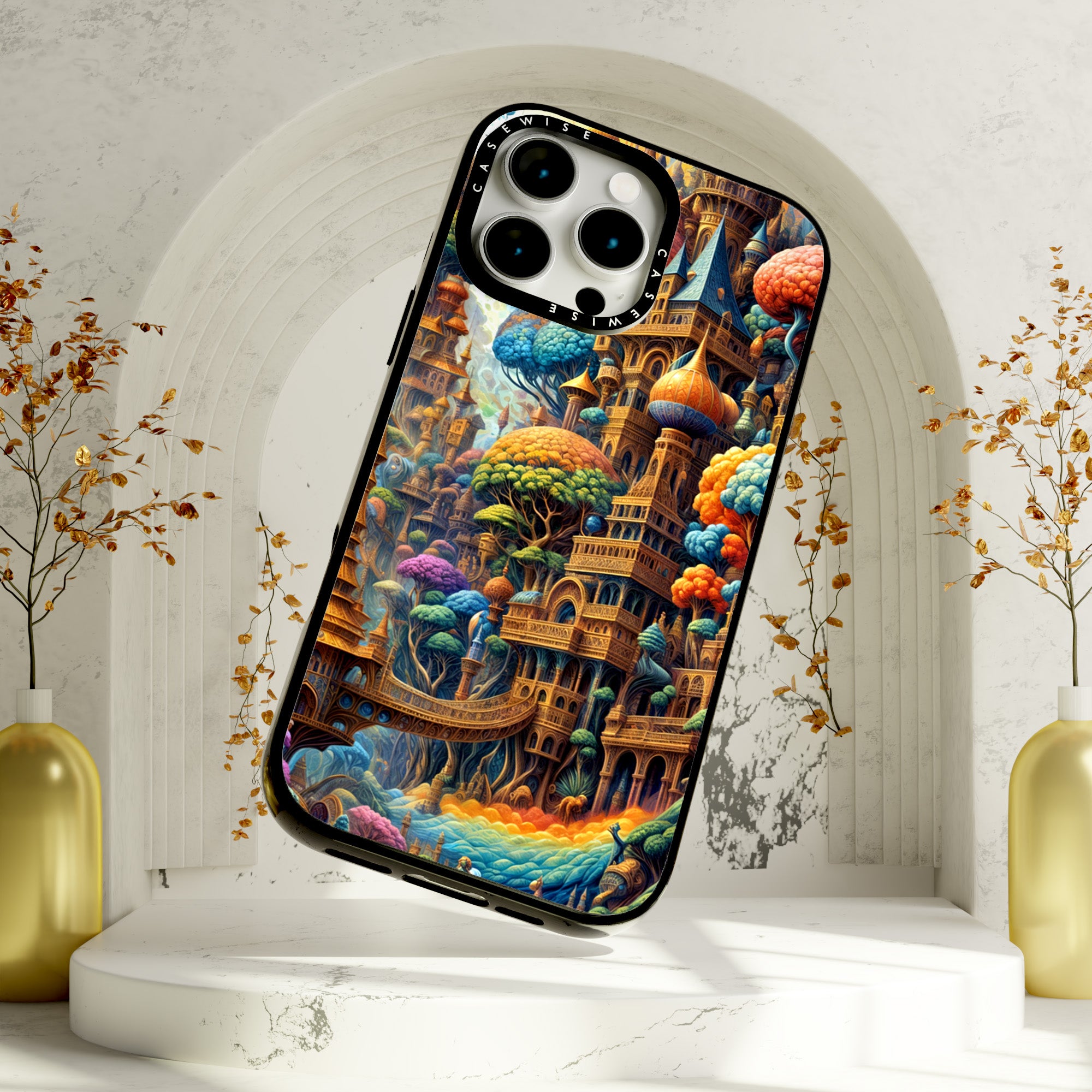 CASEWISE CASEWISE