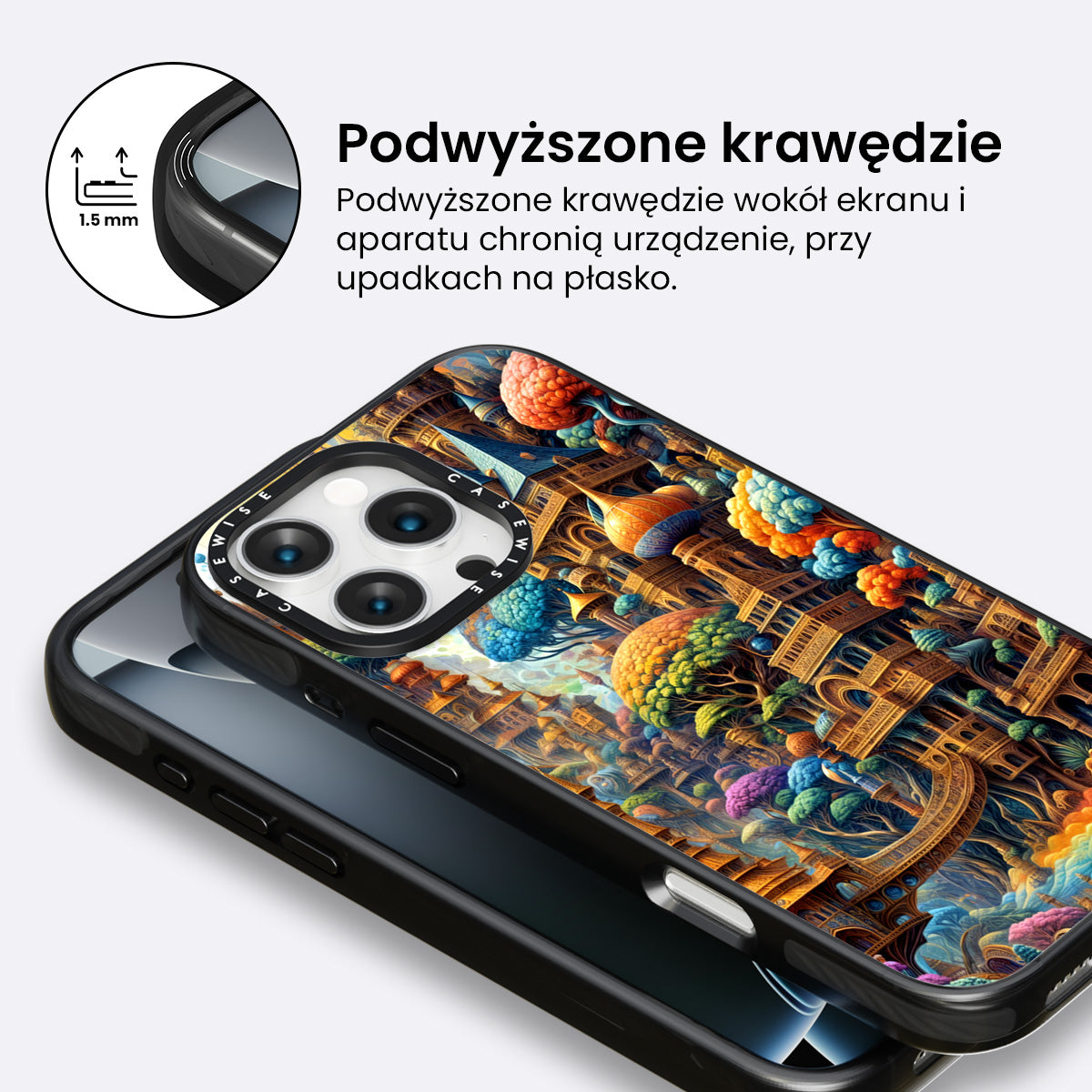 1.5 mm

Podwyższone krawędzie

Podwyższone krawędzie wokół ekranu i aparatu chronią urządzenie, przy upadkach na płasko.

CASEWISE CASEWISE