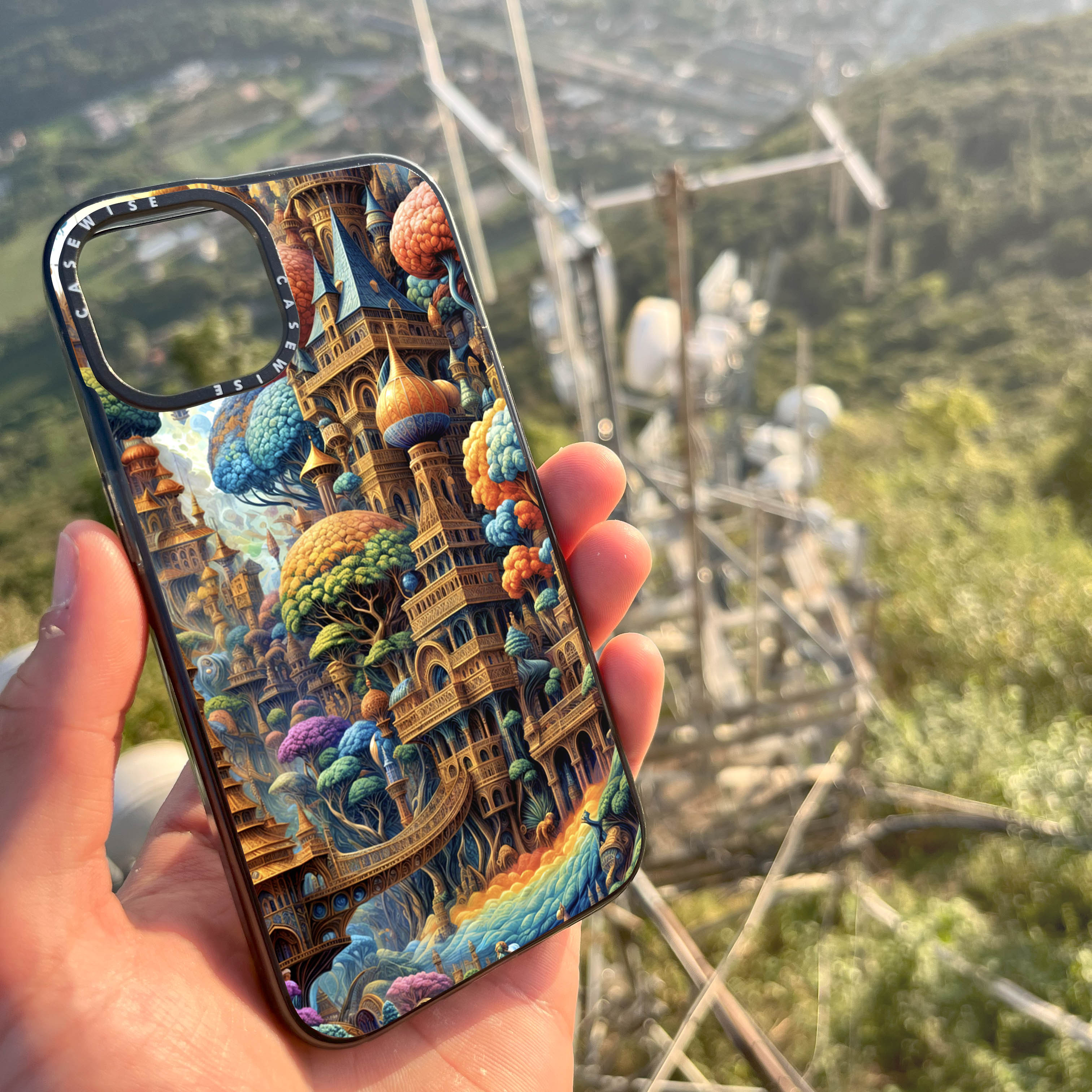 CASEWISE CASEWISE