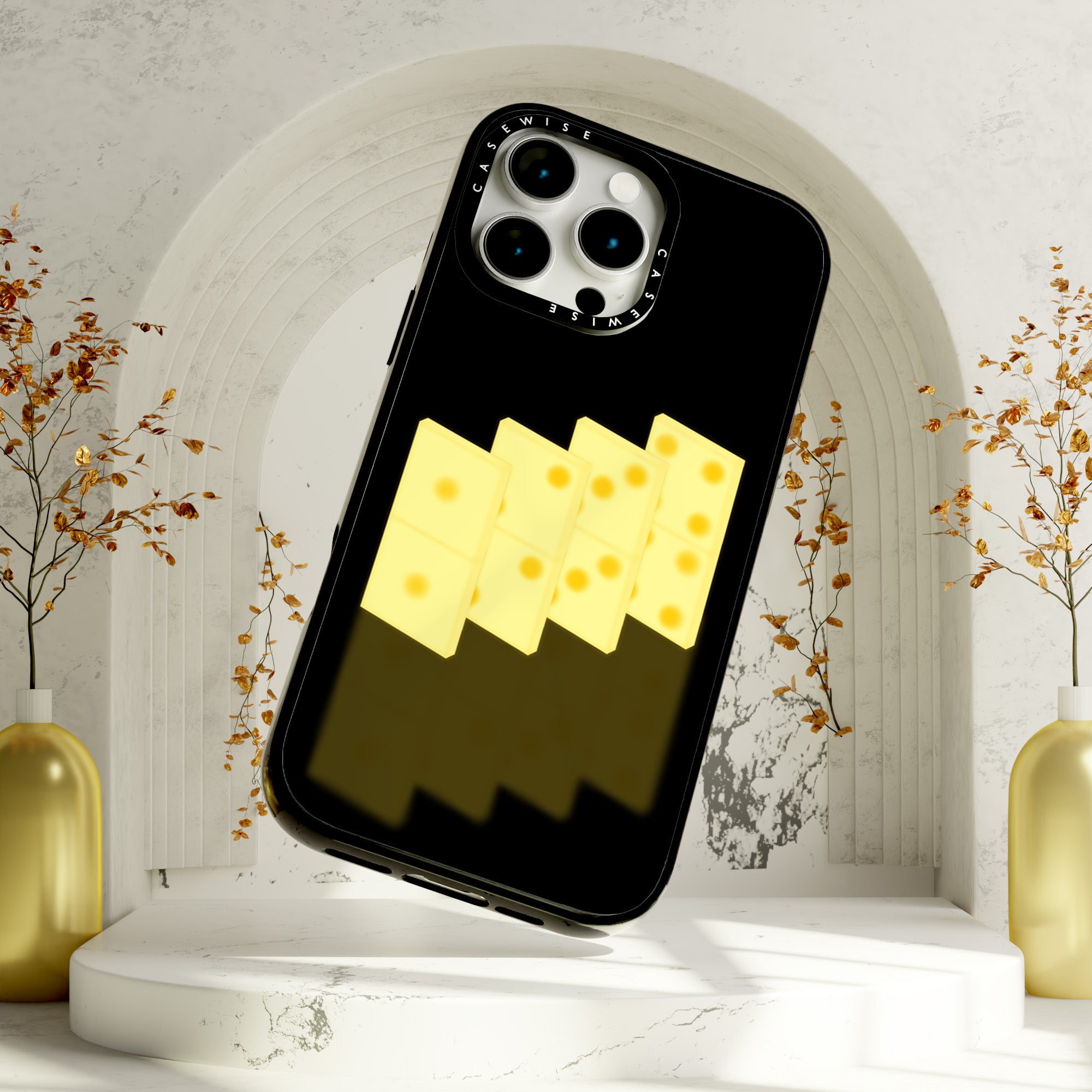 CASEWISE
CASEWISE