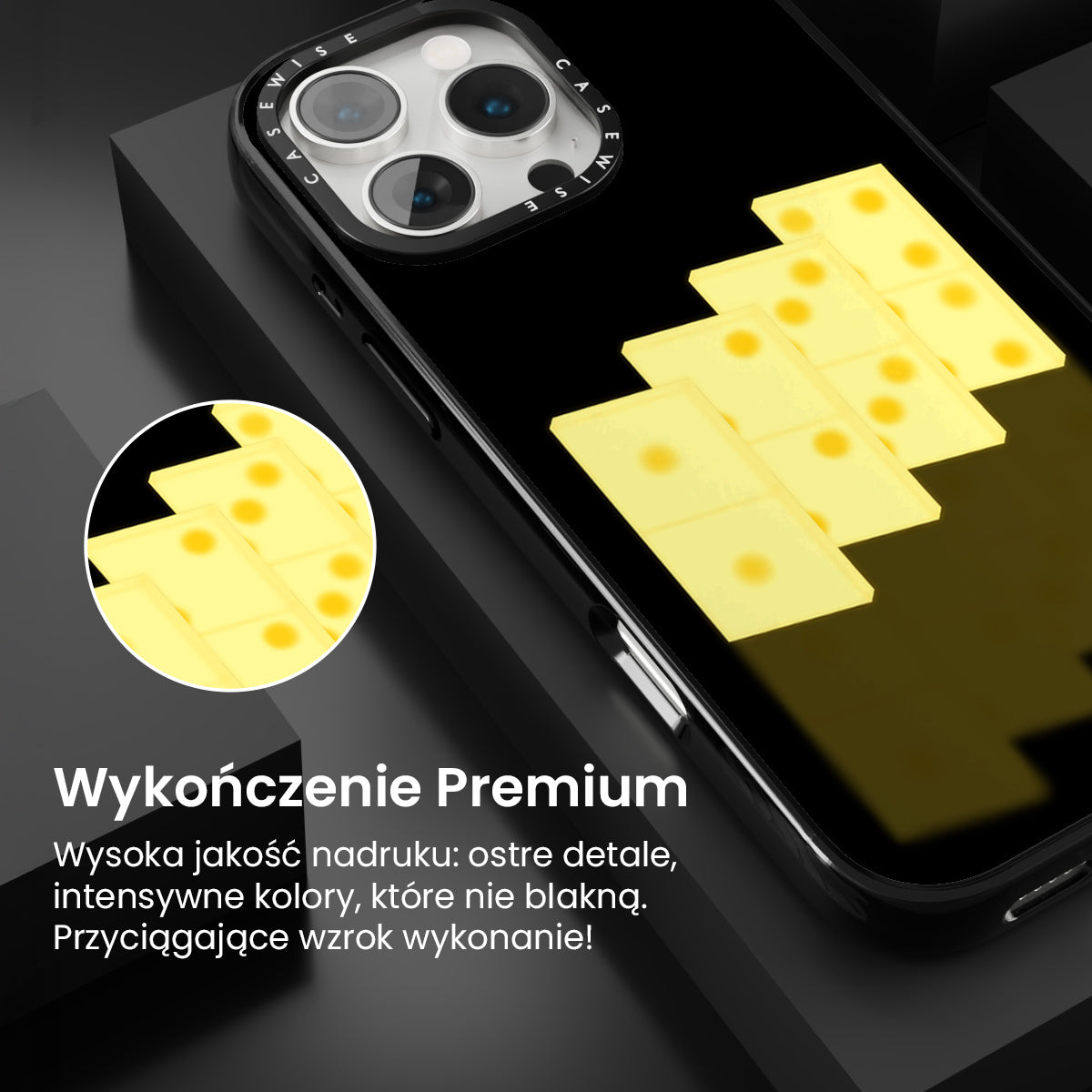 CASEWISE CASEWISE

Wykończenie Premium

Wysoka jakość nadruku: ostre detale, intensywne kolory, które nie blakną. Przyciągające wzrok wykonanie!