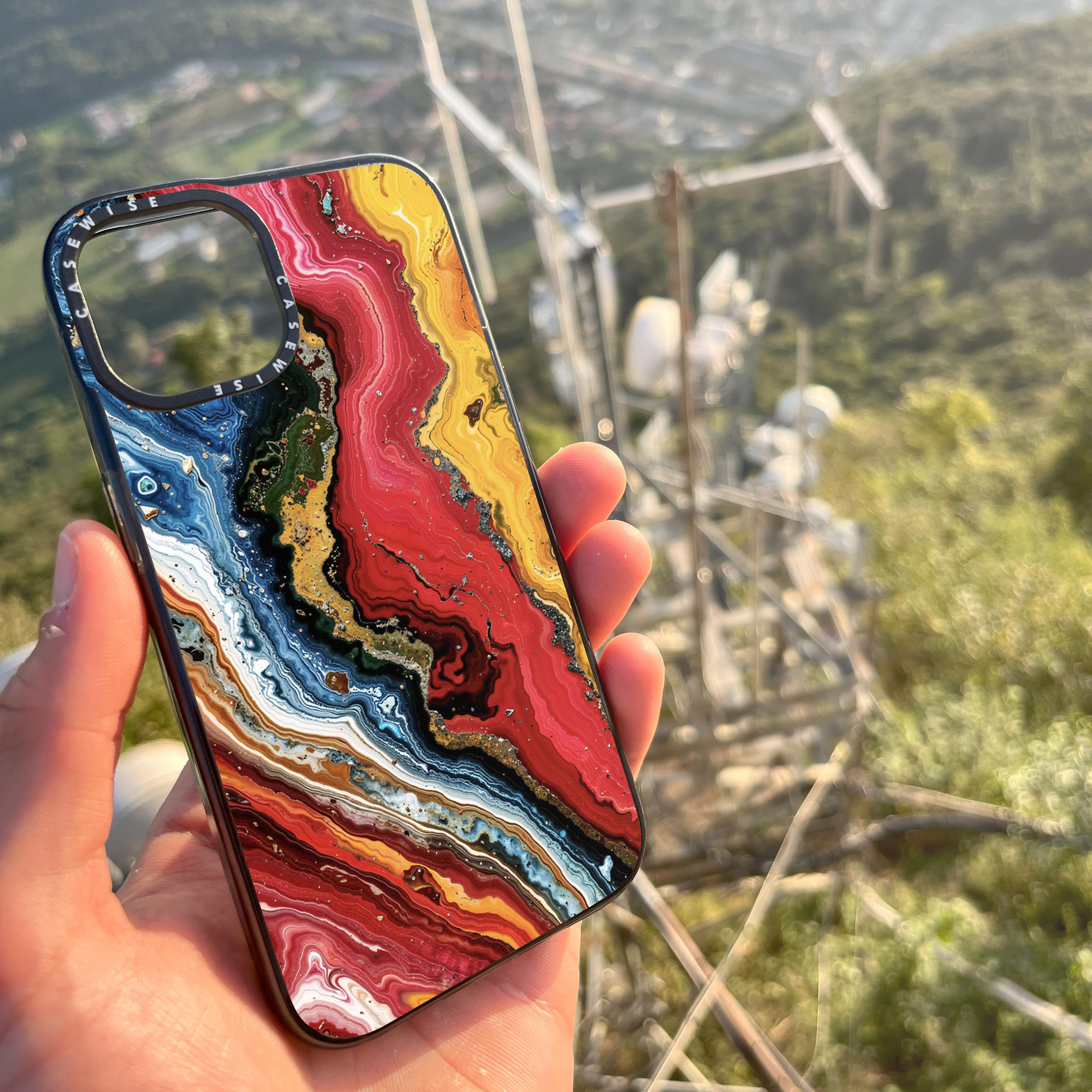 CASEWISE CASEWISE