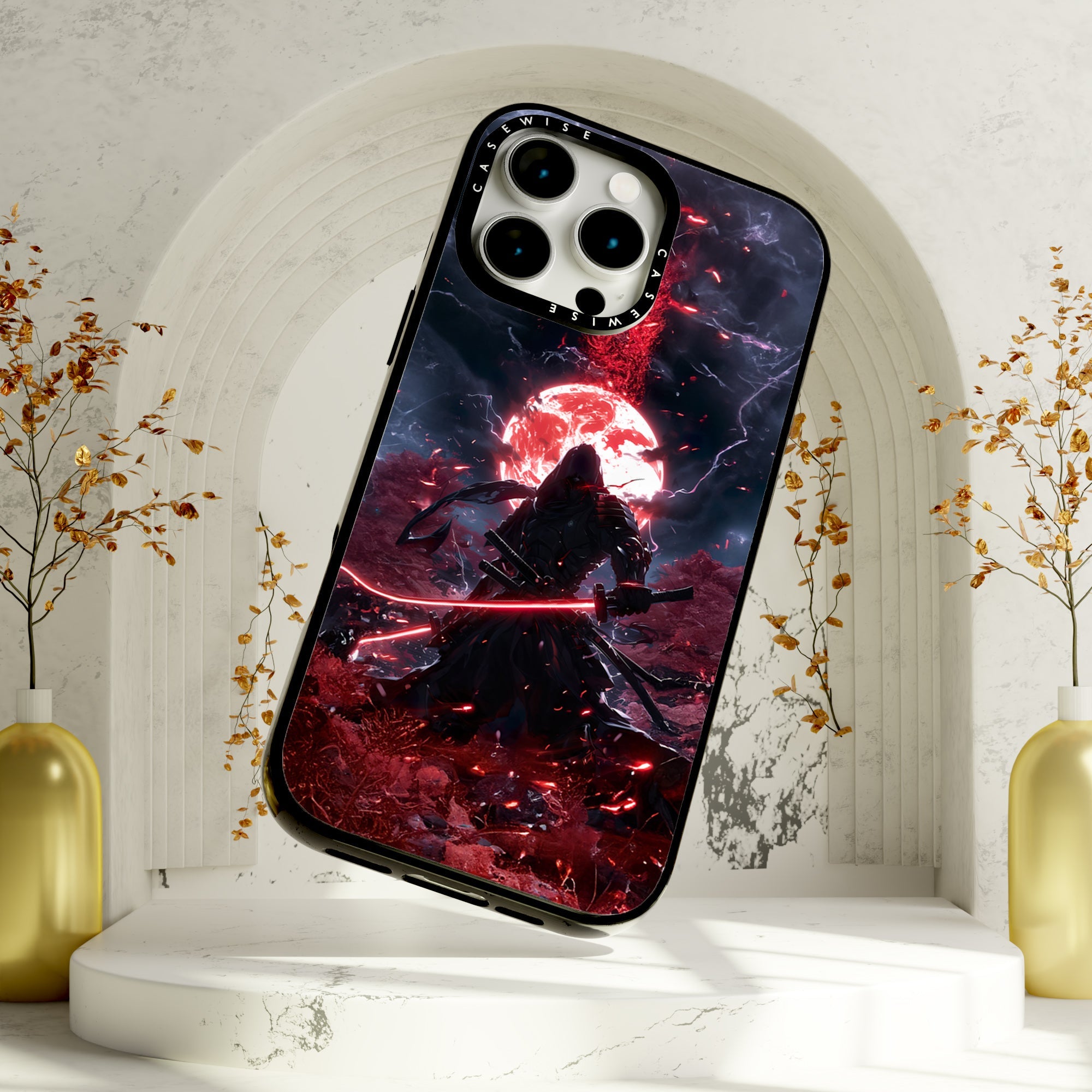 CASEWISE CASEWISE