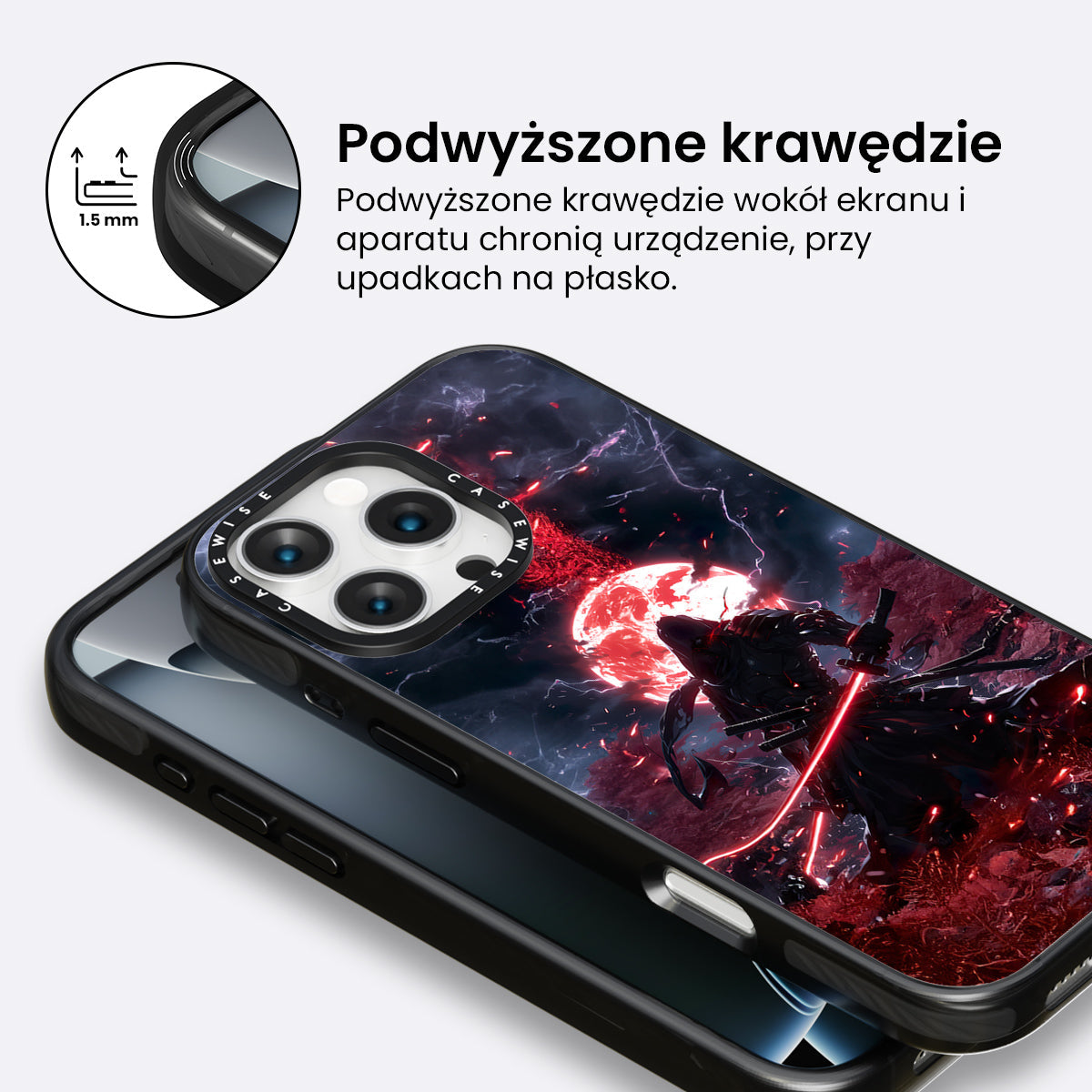 1.5 mm

Podwyższone krawędzie

Podwyższone krawędzie wokół ekranu i aparatu chronią urządzenie, przy upadkach na płasko.

CASEWISE CASEWISE