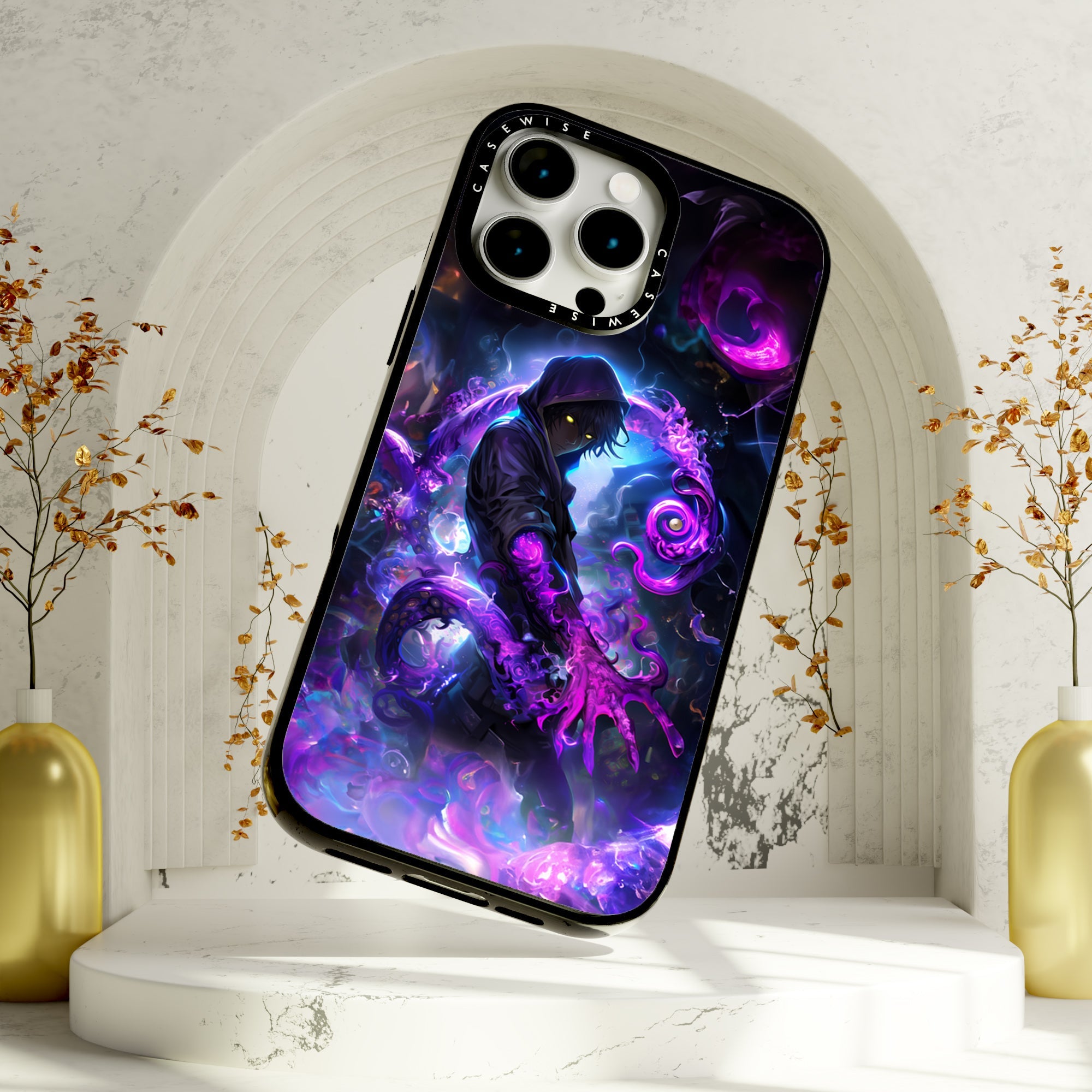 CASEWISE
CASEWISE