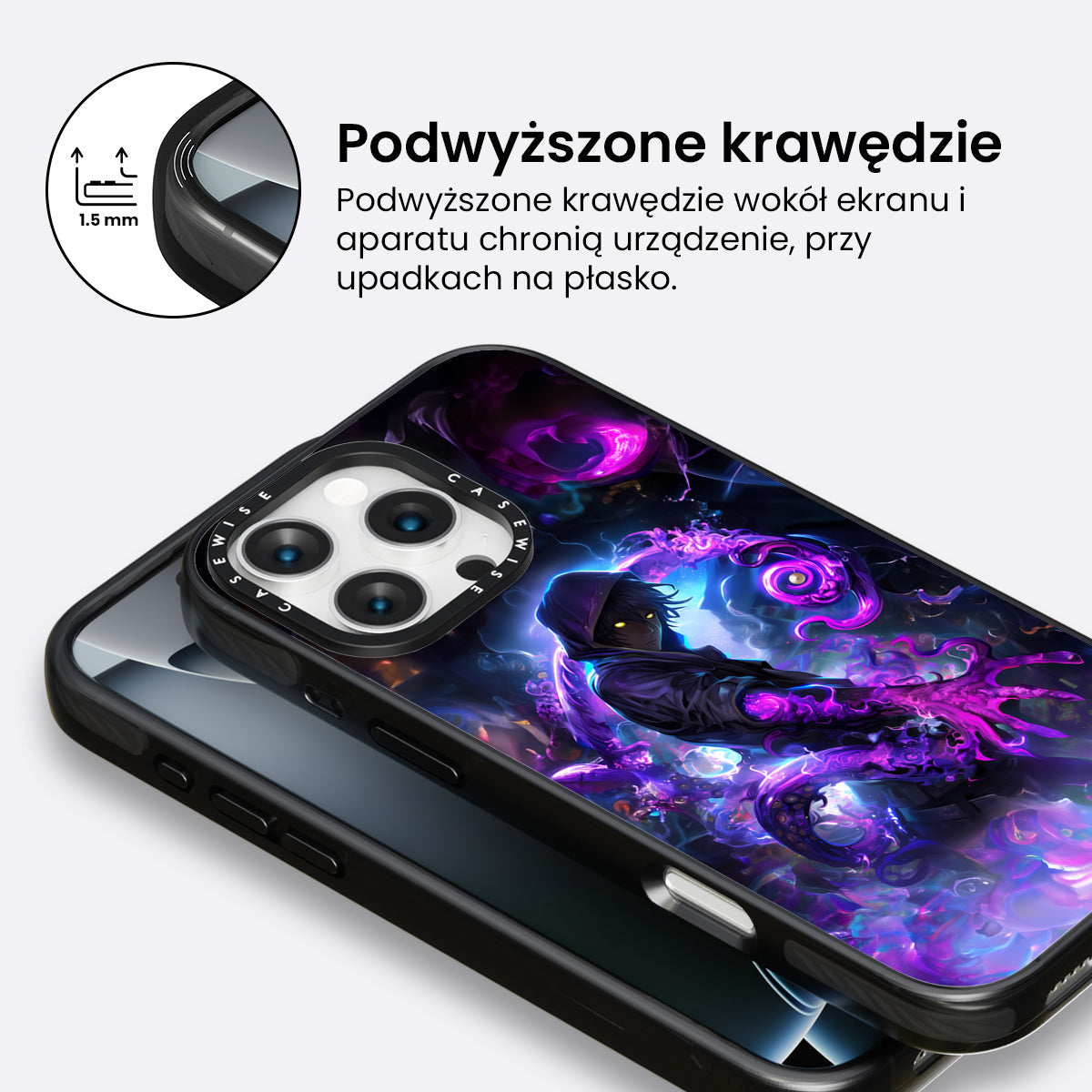 1.5 mm

Podwyższone krawędzie

Podwyższone krawędzie wokół ekranu i aparatu chronią urządzenie, przy upadkach na płasko.

CASEWISE CASEWISE