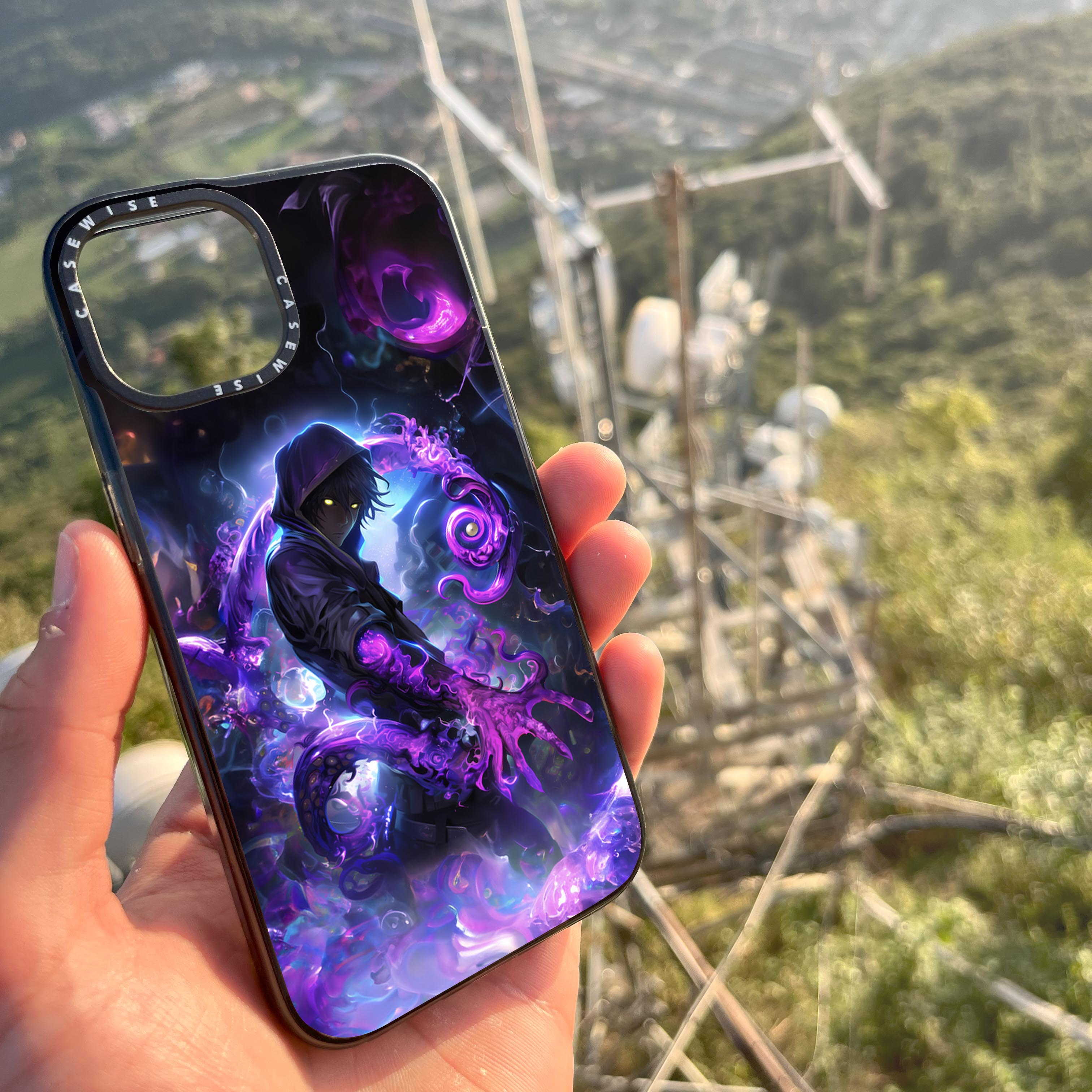 CASEWISE
CASEWISE