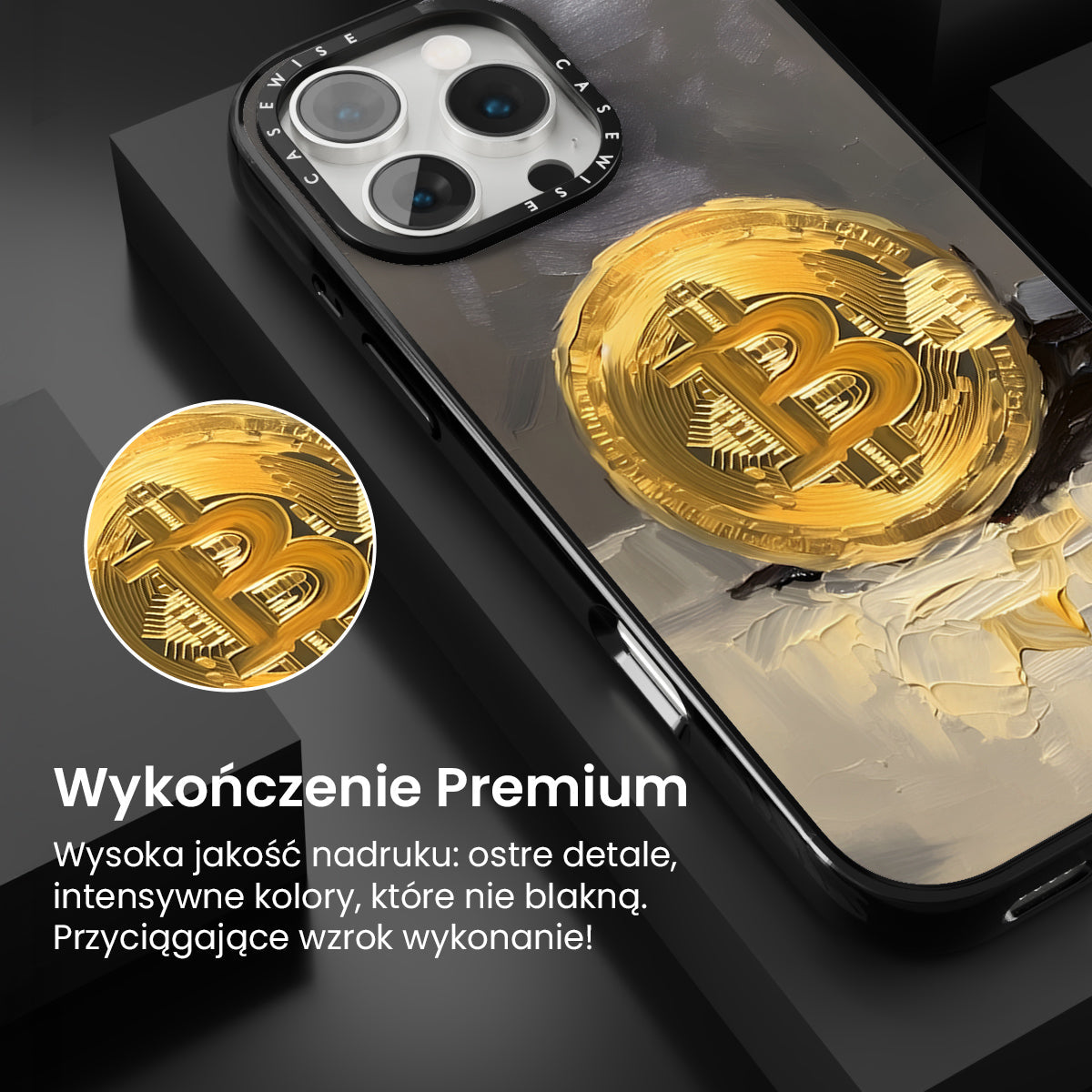 CASEWISE CASEWISE

Wykończenie Premium

Wysoka jakość nadruku: ostre detale, intensywne kolory, które nie blakną. Przyciągające wzrok wykonanie!