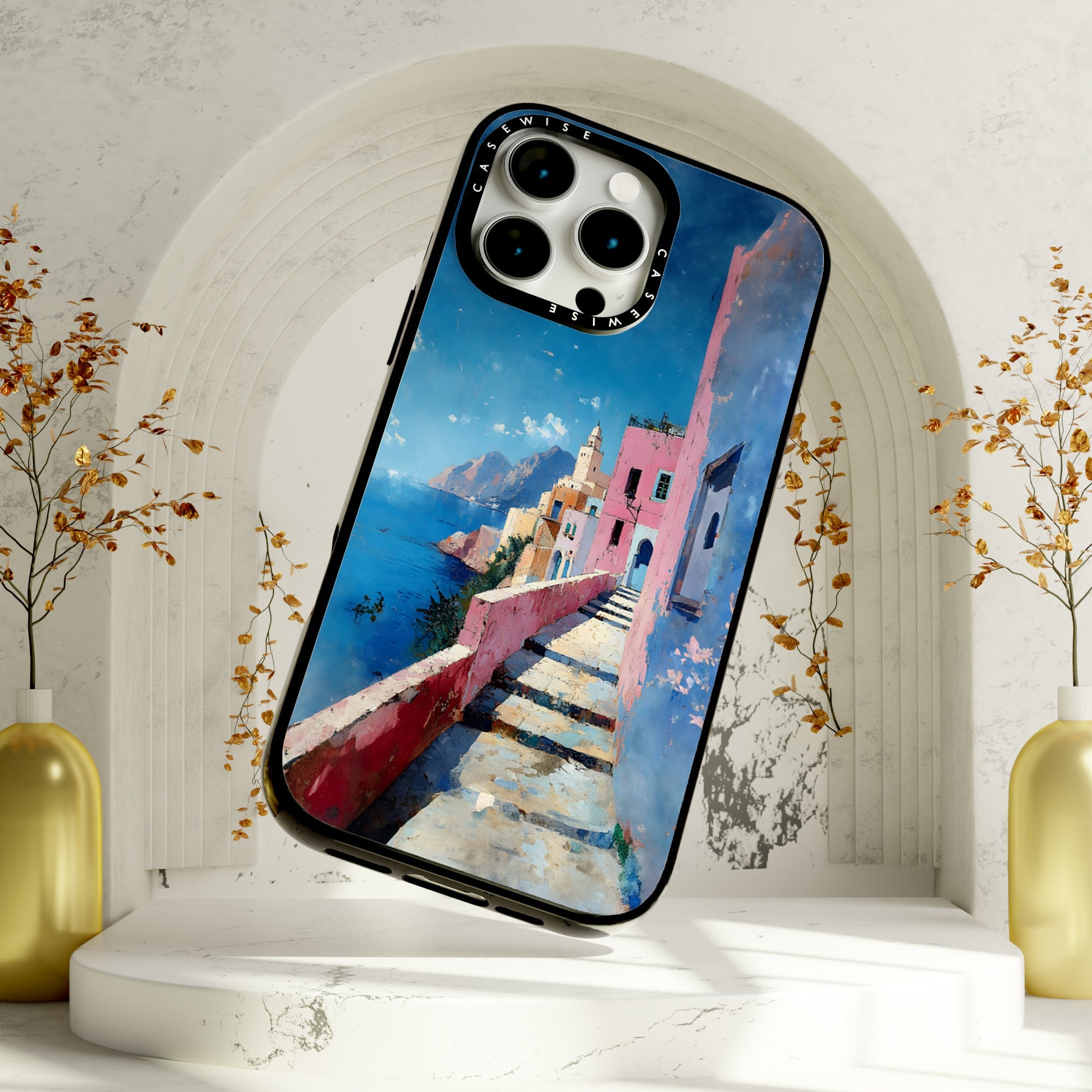 CASEWISE CASEWISE