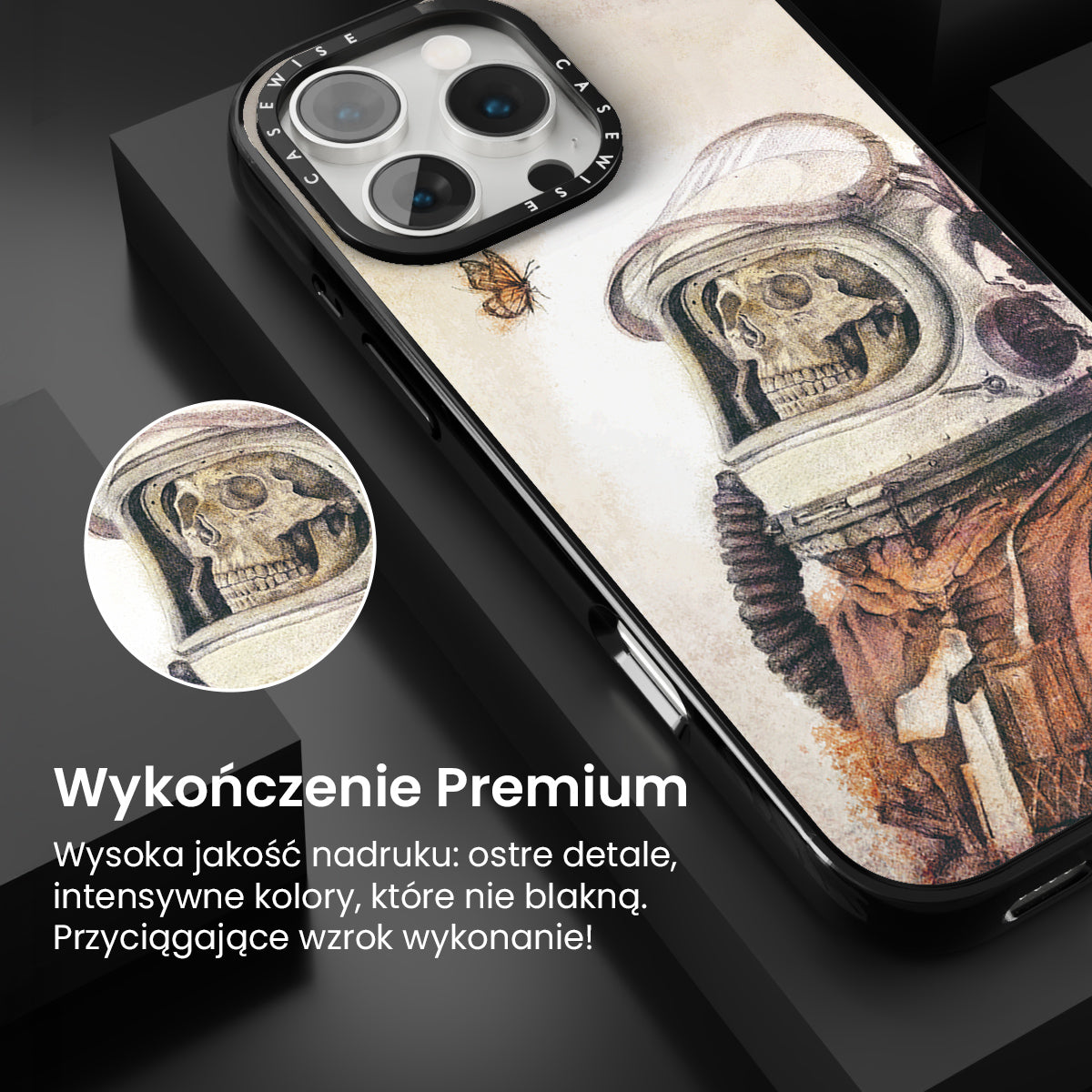 CASEWISE CASEWISE

Wykończenie Premium

Wysoka jakość nadruku: ostre detale, intensywne kolory, które nie blakną. Przyciągające wzrok wykonanie!