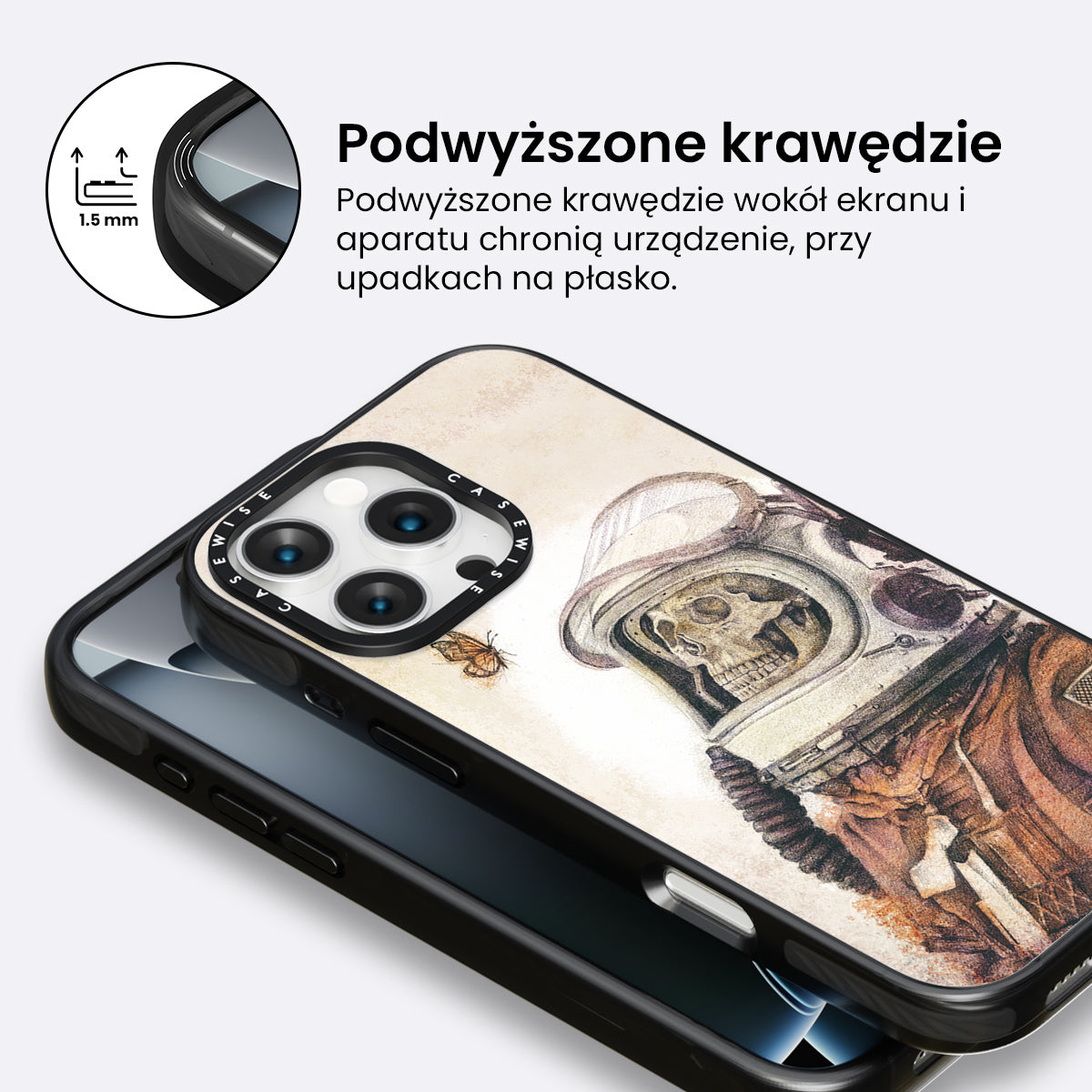 1.5 mm

Podwyższone krawędzie

Podwyższone krawędzie wokół ekranu i aparatu chronią urządzenie, przy upadkach na płasko.

CASEWISE CASEWISE