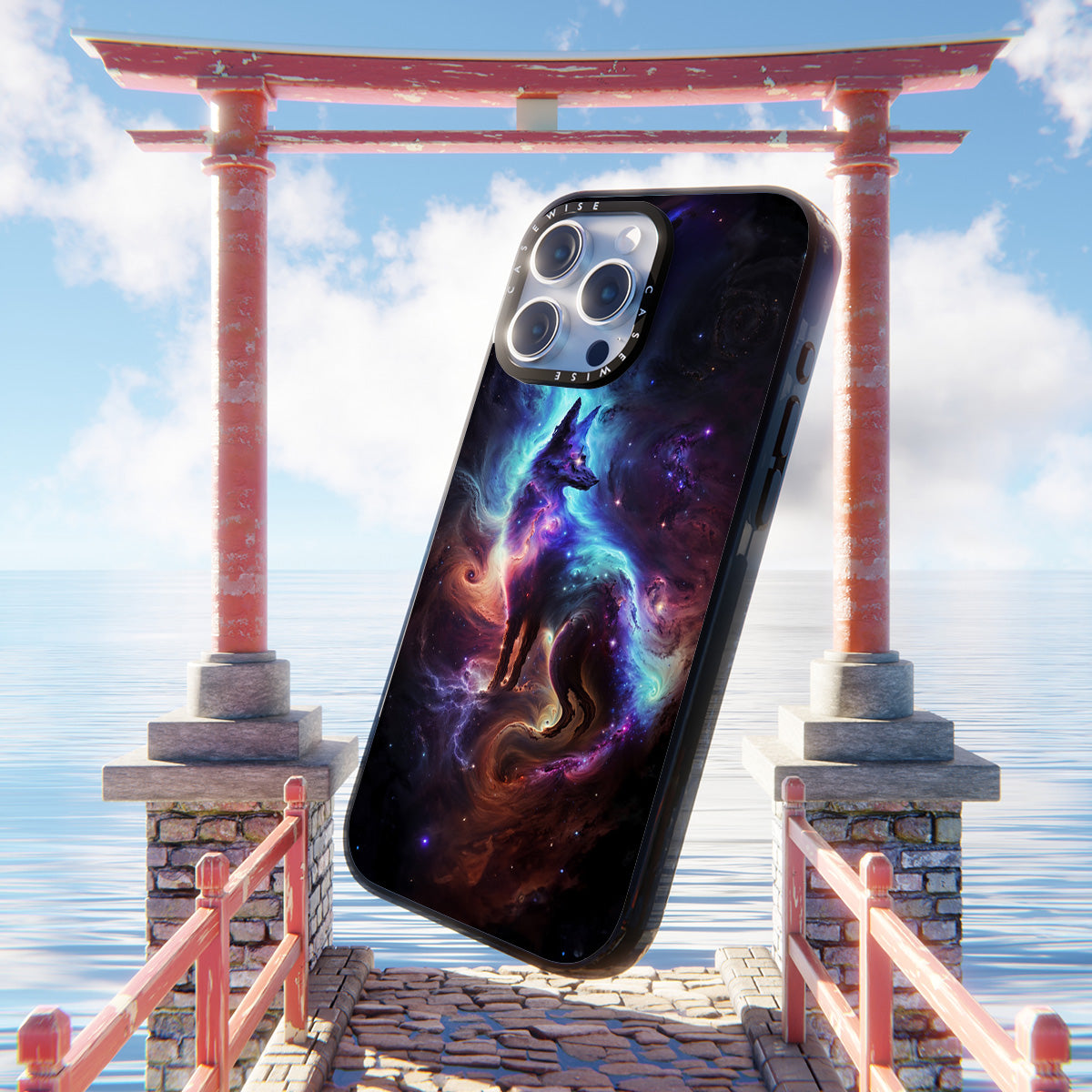 CASEWISE CASEWISE