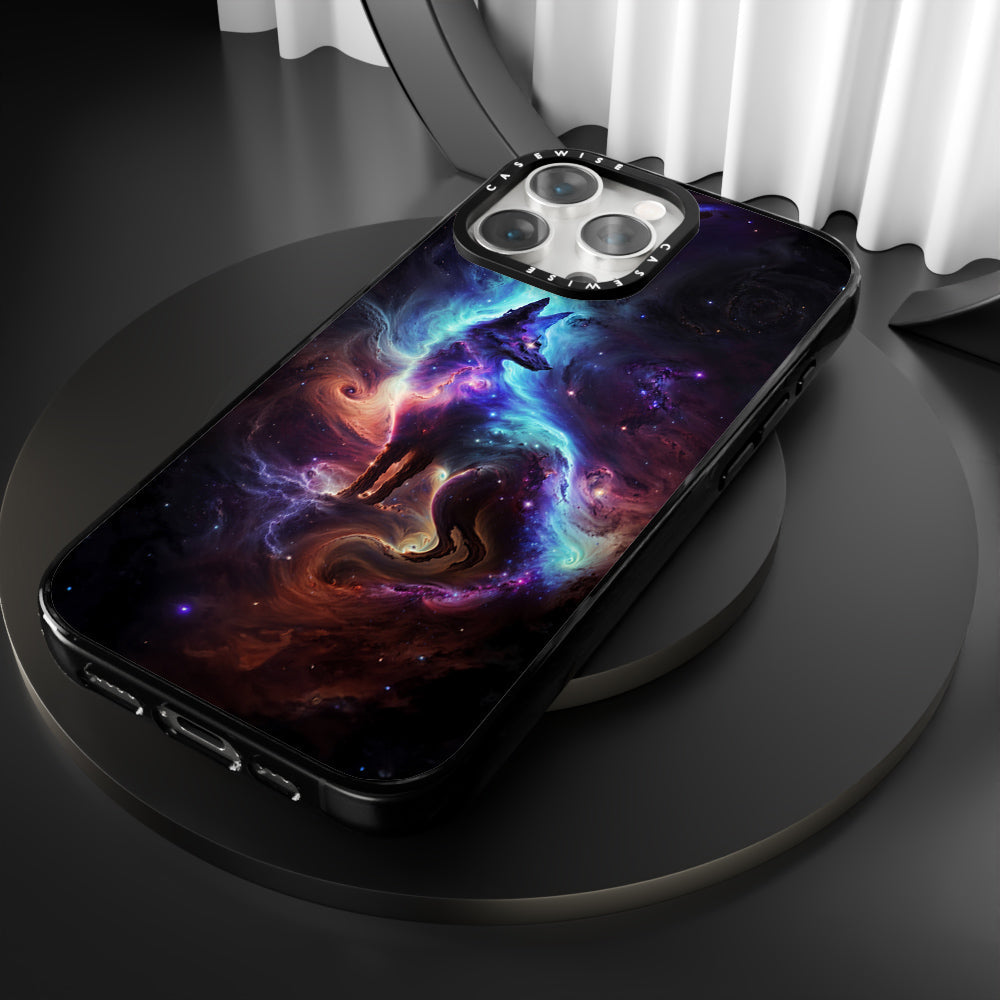 CASEWISE
CASEWISE