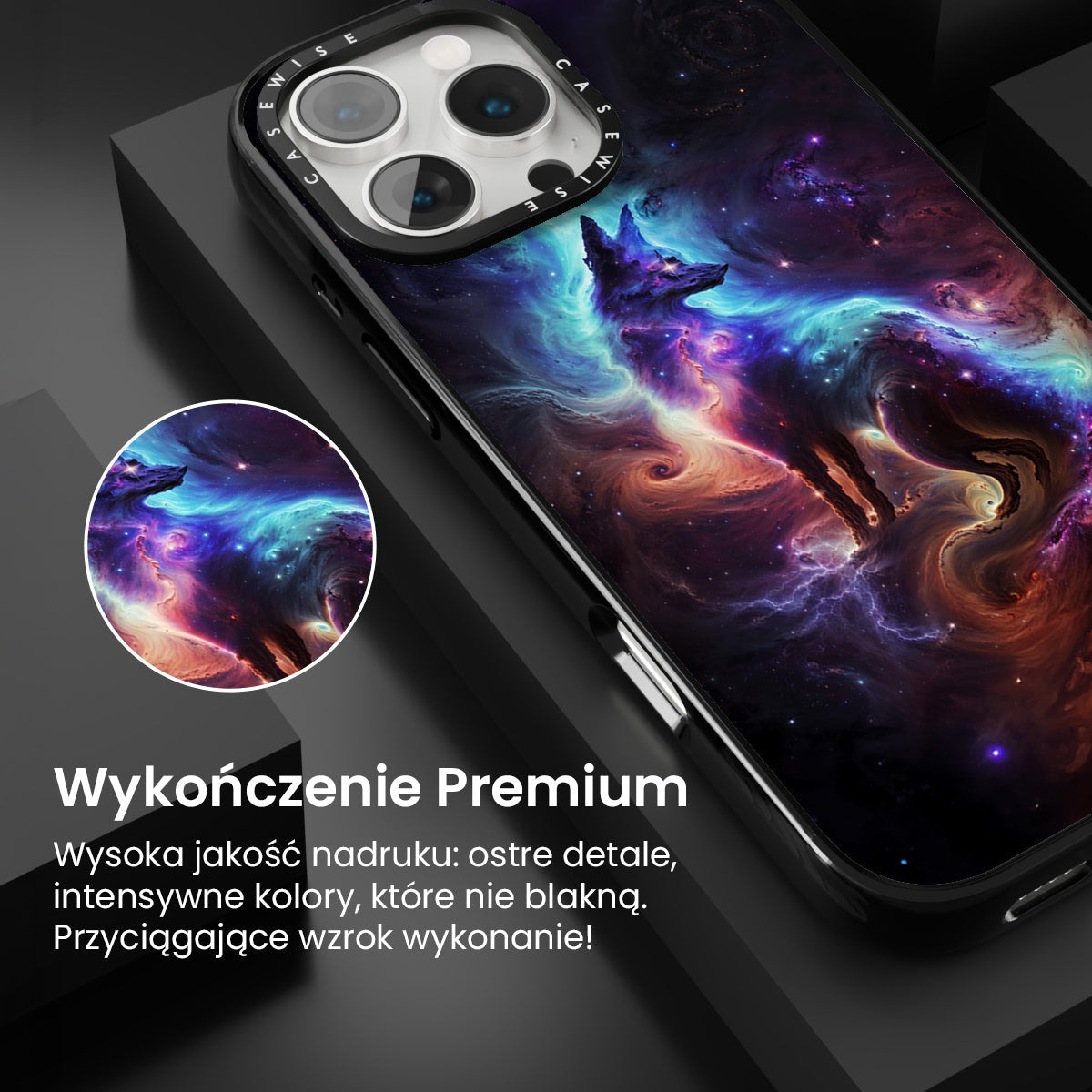 CASEWISE CASEWISE

Wykończenie Premium

Wysoka jakość nadruku: ostre detale, intensywne kolory, które nie blakną. Przyciągające wzrok wykonanie!